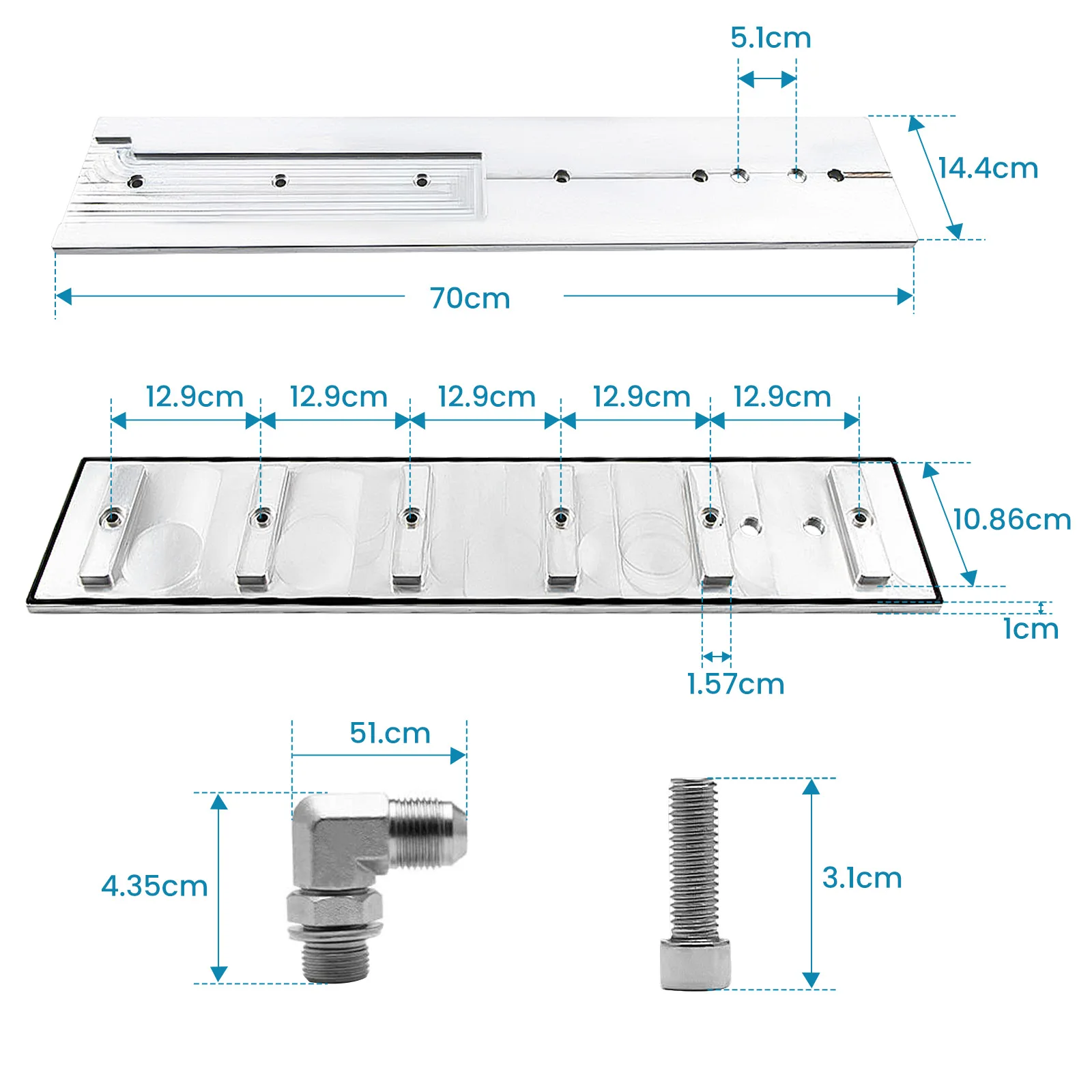 5.1cm

14.4cm

70cm

12.9cm 12.9cm 12.9cm 12.9cm 12.9cm

10.86cm

1cm

1.57cm

51.cm

4.35cm

3.1cm