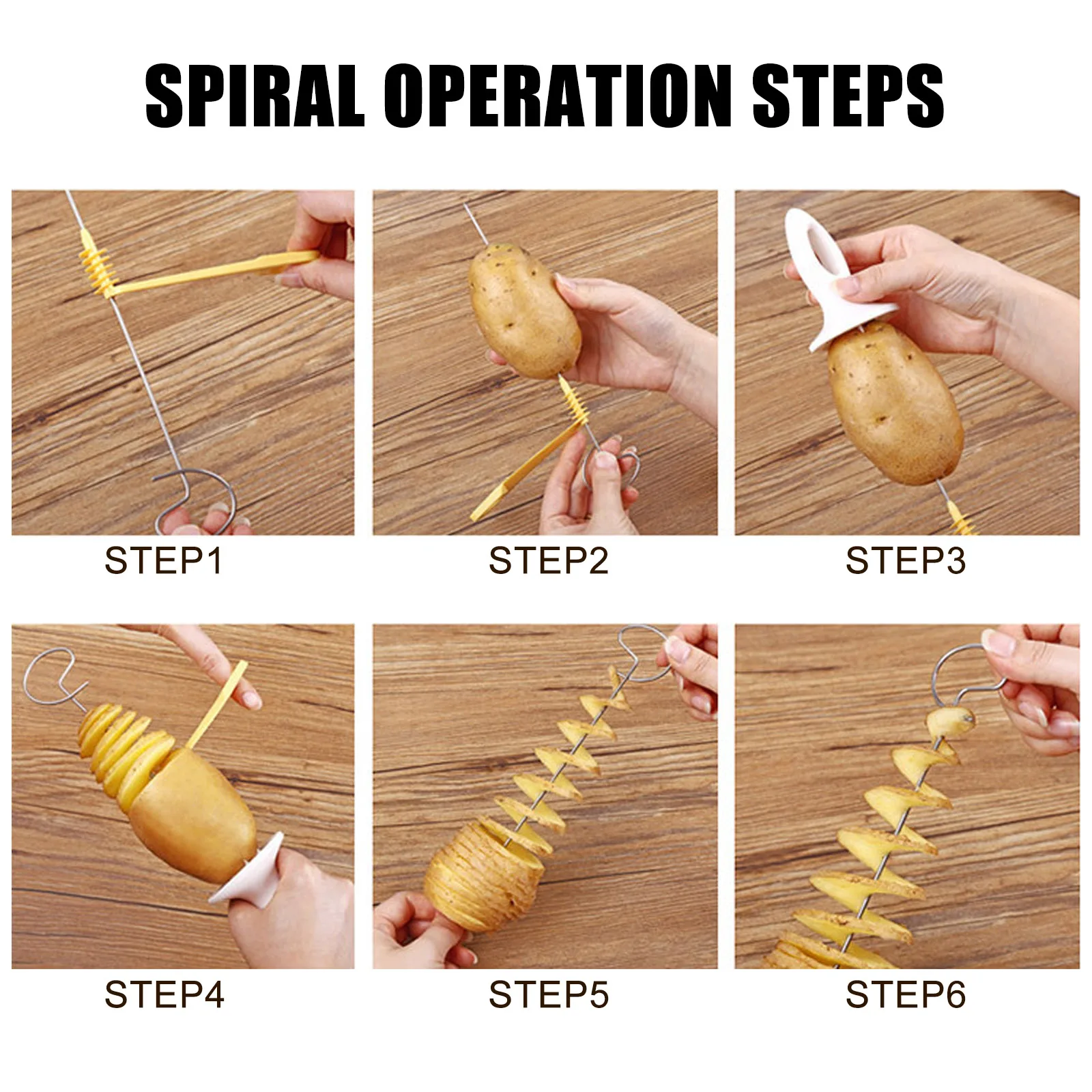 SPIRAL OPERATION STEPS

STEP1

STEP2

STEP3

STEP4

STEP5

STEP6