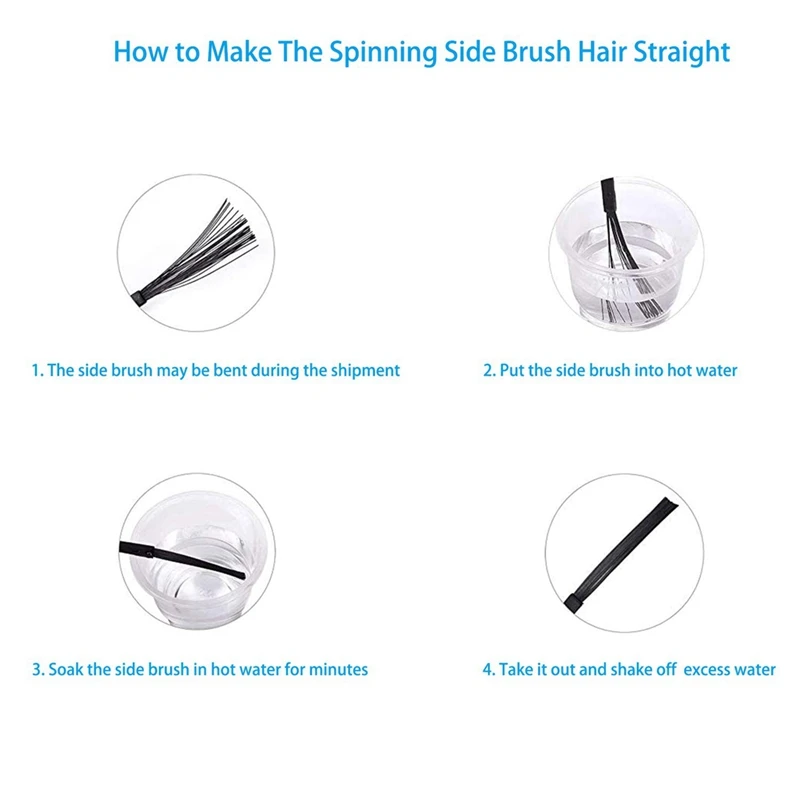 How to Make The Spinning Side Brush Hair Straight

1. The side brush may be bent during the shipment

2. Put the side brush into hot water

3. Soak the side brush in hot water for minutes

4. Take it out and shake off excess water