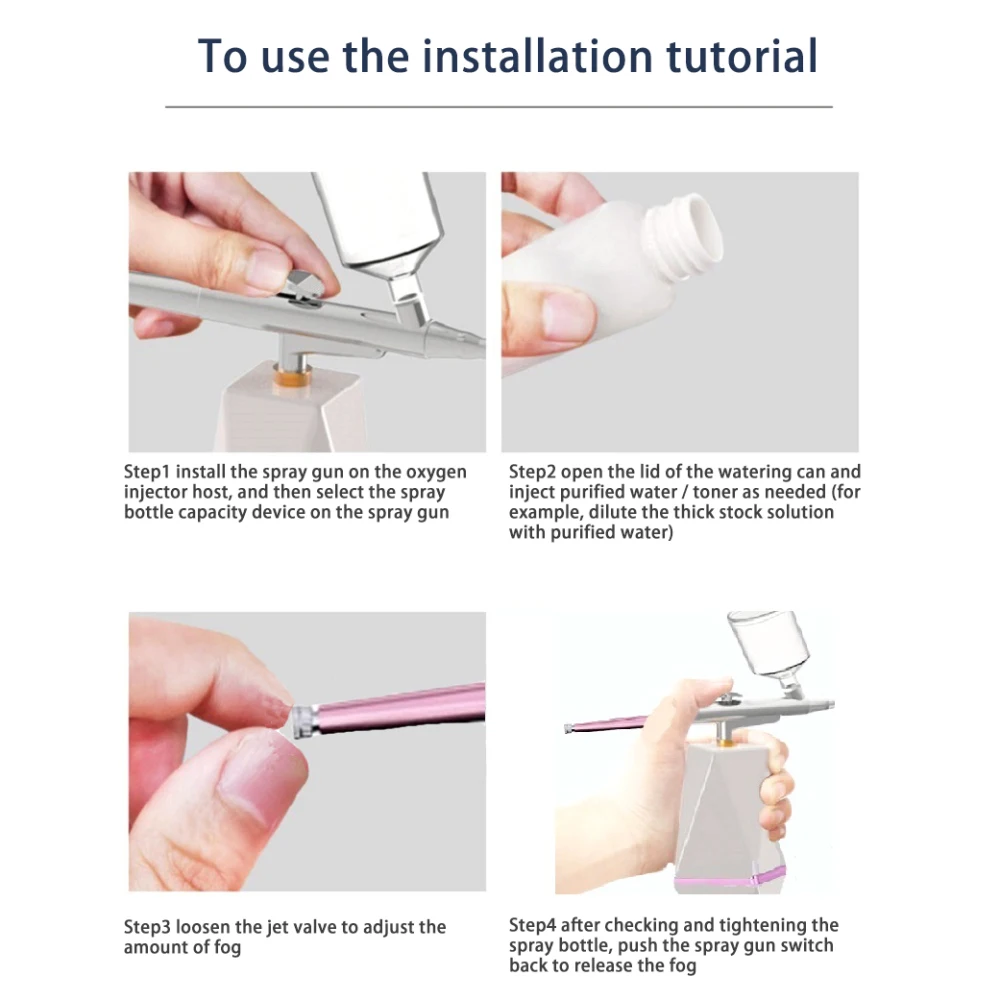 To use the installation tutorial

Step1 install the spray gun on the oxygen injector host, and then select the spray bottle capacity device on the spray gun

Step2 open the lid of the watering can and inject purified water / toner as needed (for example, dilute the thick stock solution with purified water)

Step3 loosen the jet valve to adjust the amount of fog

Step4 after checking and tightening the spray bottle, push the spray gun switch back to release the fog