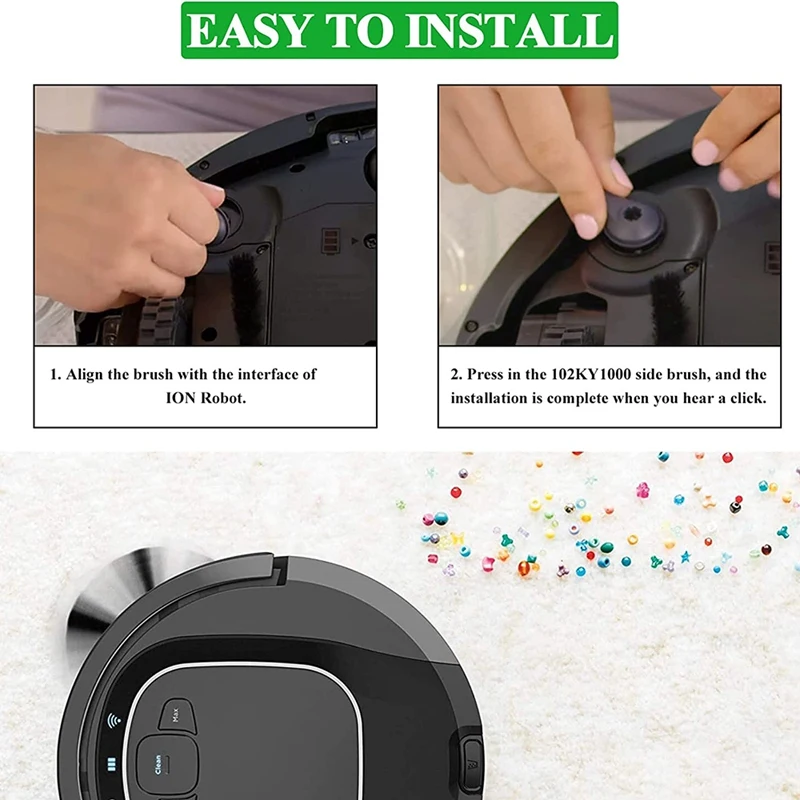 EASY TO INSTALL

1. Align the brush with the interface of ION Robot.

2. Press in the 102KY1000 side brush, and the installation is complete when you hear a click.

Max

Clean