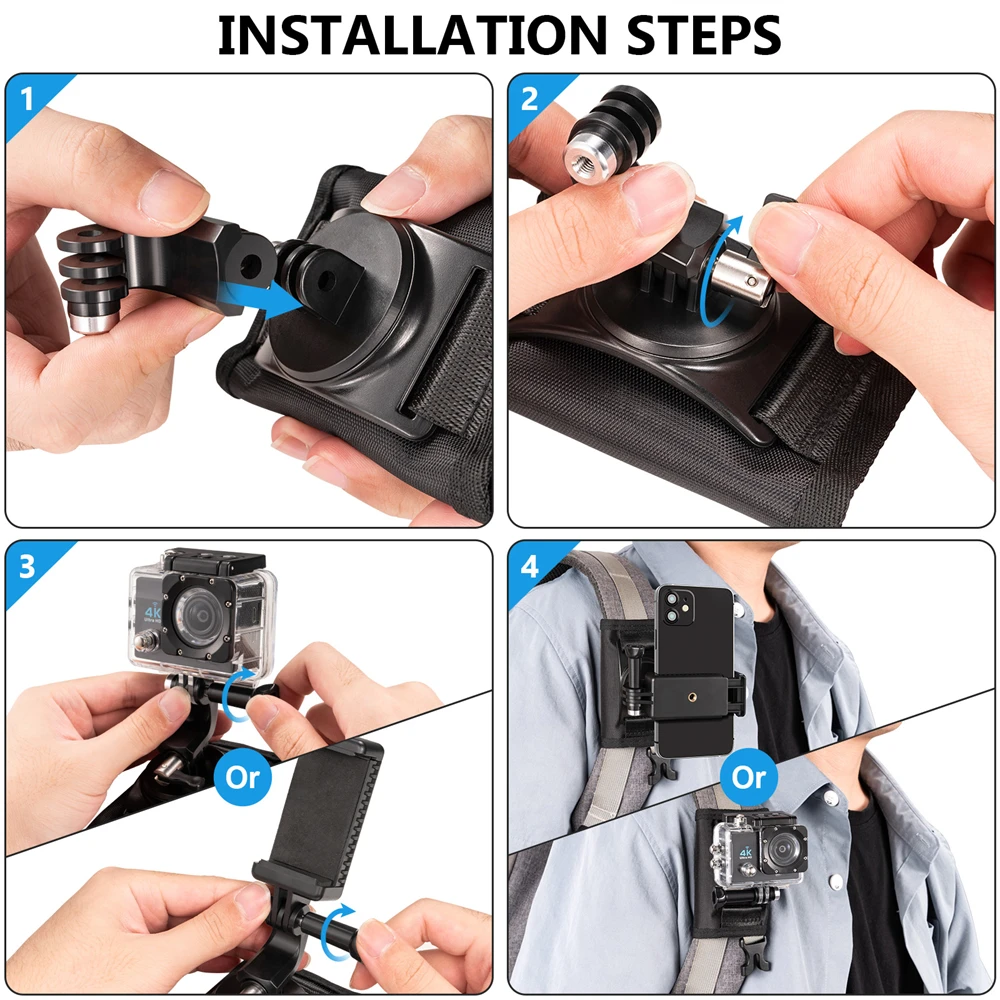 INSTALLATION STEPS

1

2

3

4K

Or

4

Or

4K