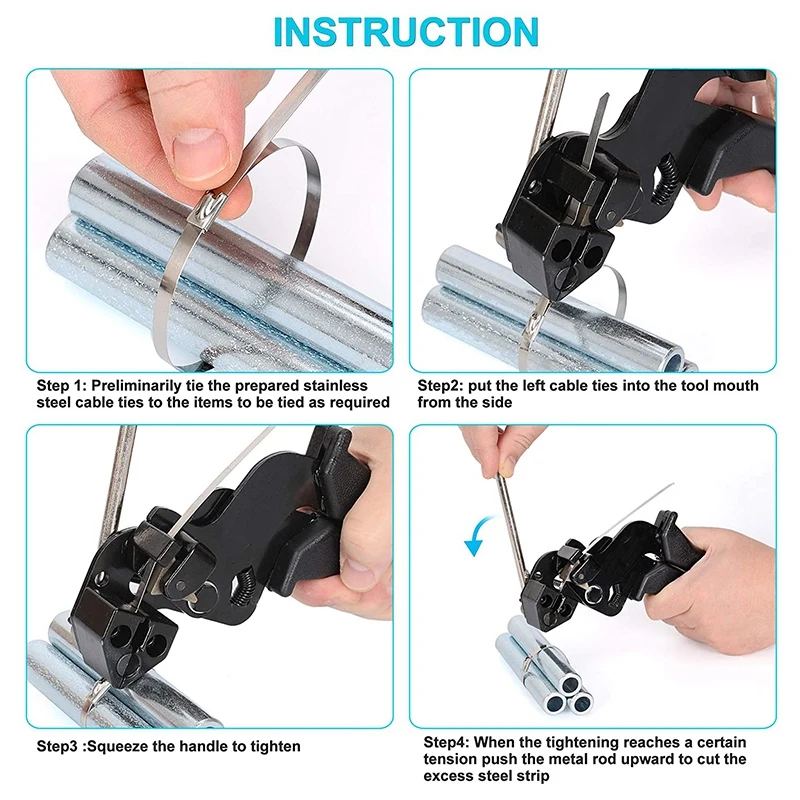 INSTRUCTION

Step 1: Preliminarily tie the prepared stainless steel cable ties to the items to be tied as required

Step2: put the left cable ties into the tool mouth from the side

Step3 :Squeeze the handle to tighten

Step4: When the tightening reaches a certain tension push the metal rod upward to cut the excess steel strip