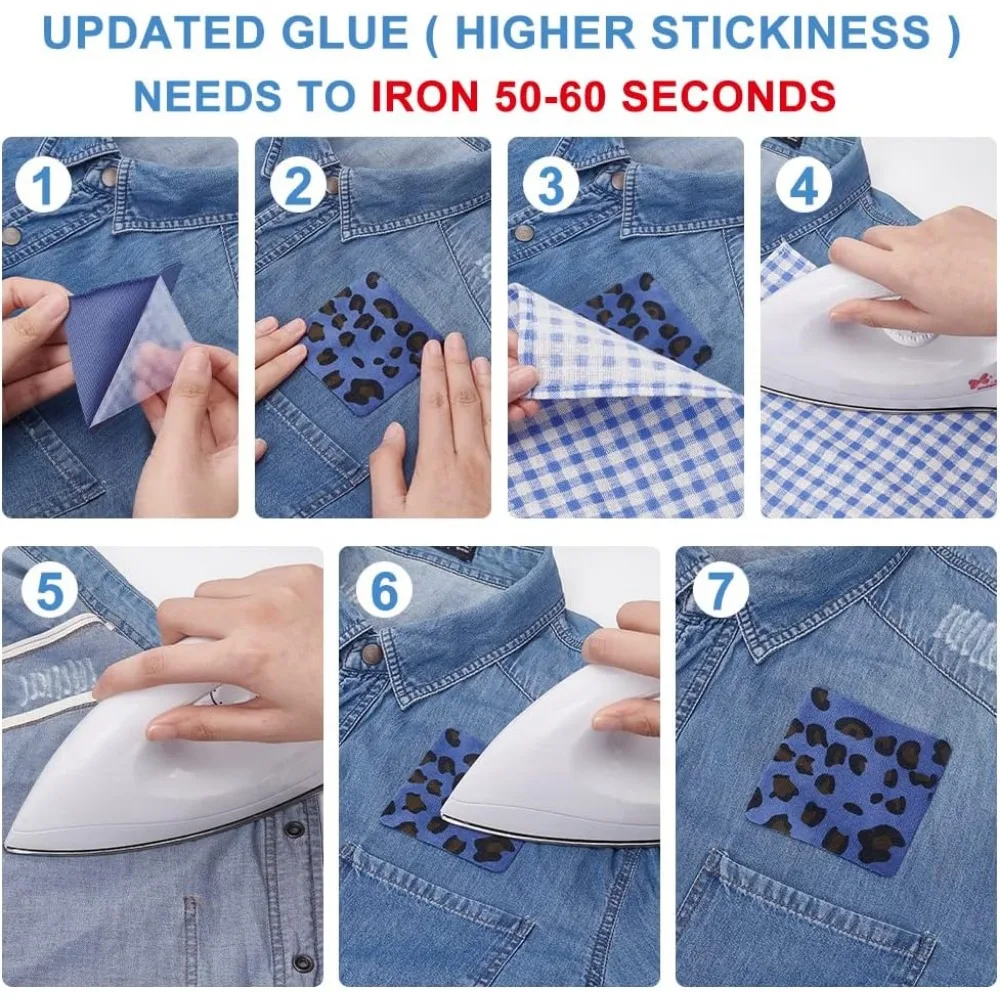 UPDATED GLUE ( HIGHER STICKINESS )
NEEDS TO IRON 50-60 SECONDS

1

2

3

4

5

6

7