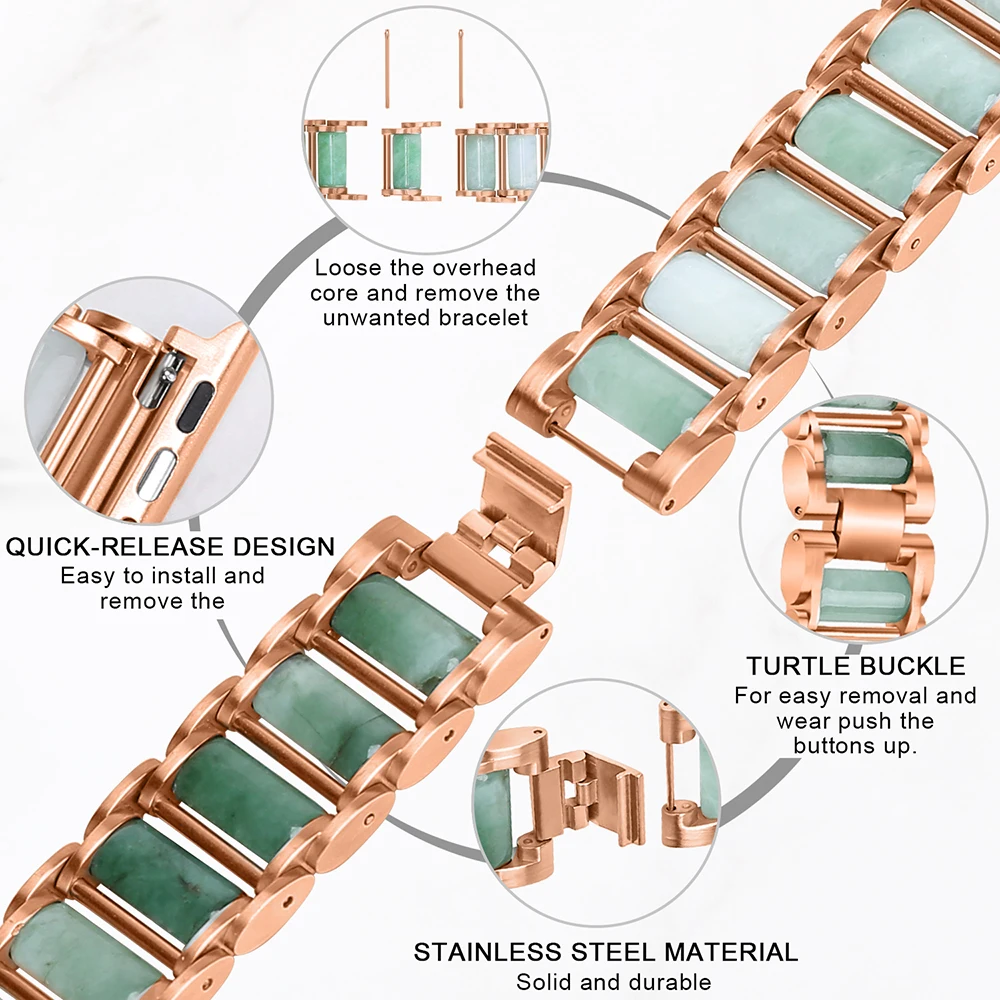 Loose the overhead core and remove the unwanted bracelet

QUICK-RELEASE DESIGN
Easy to install and remove the

TURTLE BUCKLE
For easy removal and wear push the buttons up.

STAINLESS STEEL MATERIAL
Solid and durable