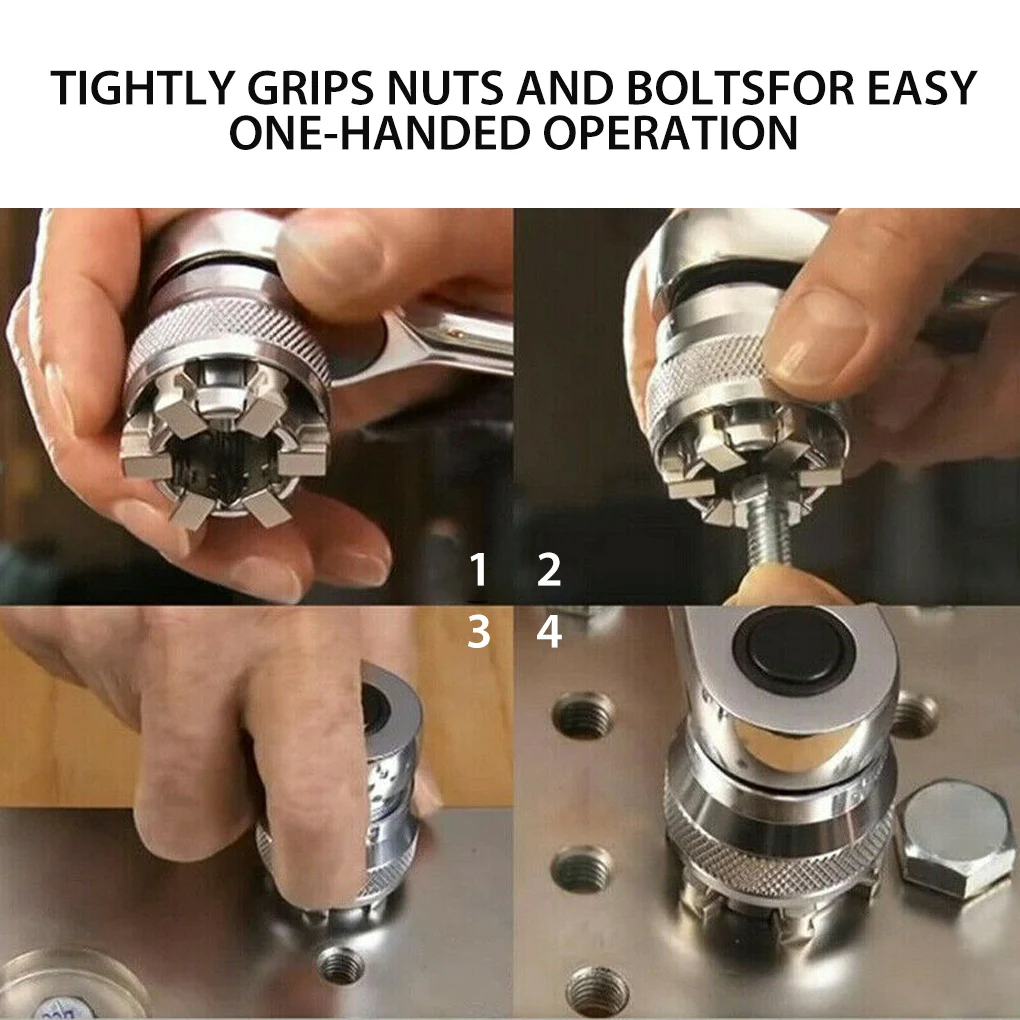 TIGHTLY GRIPS NUTS AND BOLTSFOR EASY ONE-HANDED OPERATION

1 2
3 4