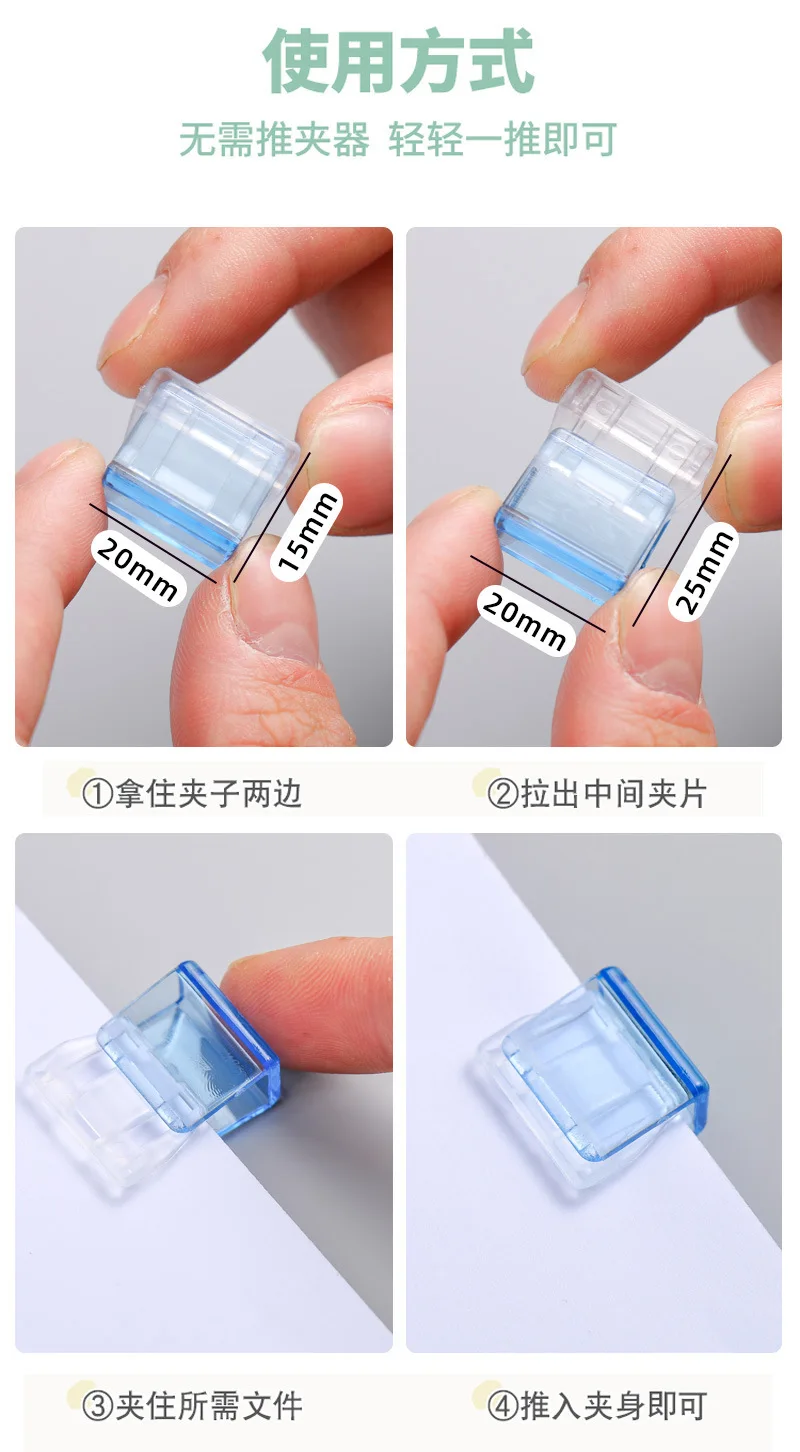 使用方式

无需推夹器 轻轻一推即可

20mm

15mm

20mm

25mm

①拿住夹子两边

②拉出中间夹片

③夹住所需文件

④推入夹身即可