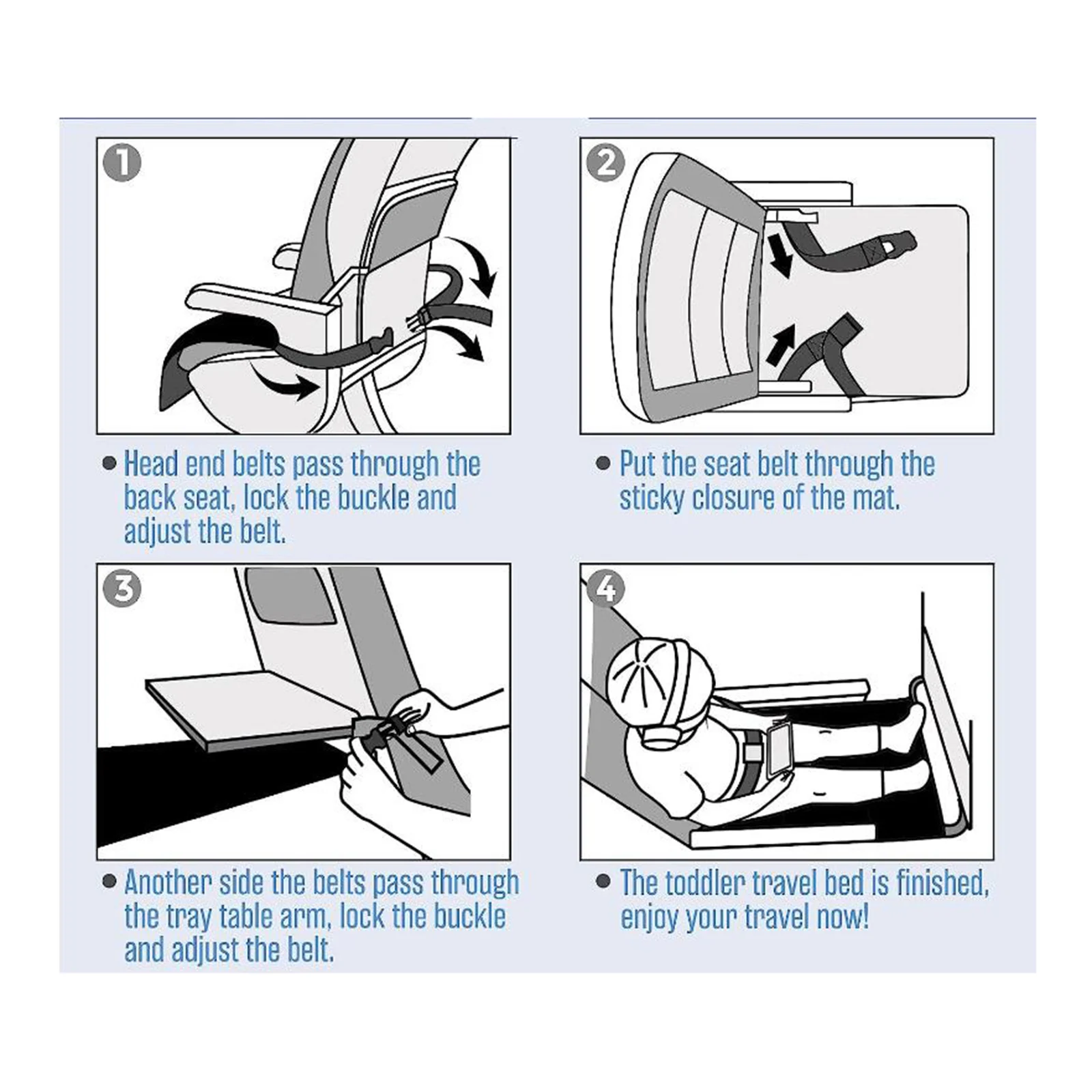 1

• Head end belts pass through the back seat, lock the buckle and adjust the belt.

2

• Put the seat belt through the sticky closure of the mat.

3

• Another side the belts pass through the tray table arm, lock the buckle and adjust the belt.

4

• The toddler travel bed is finished, enjoy your travel now!