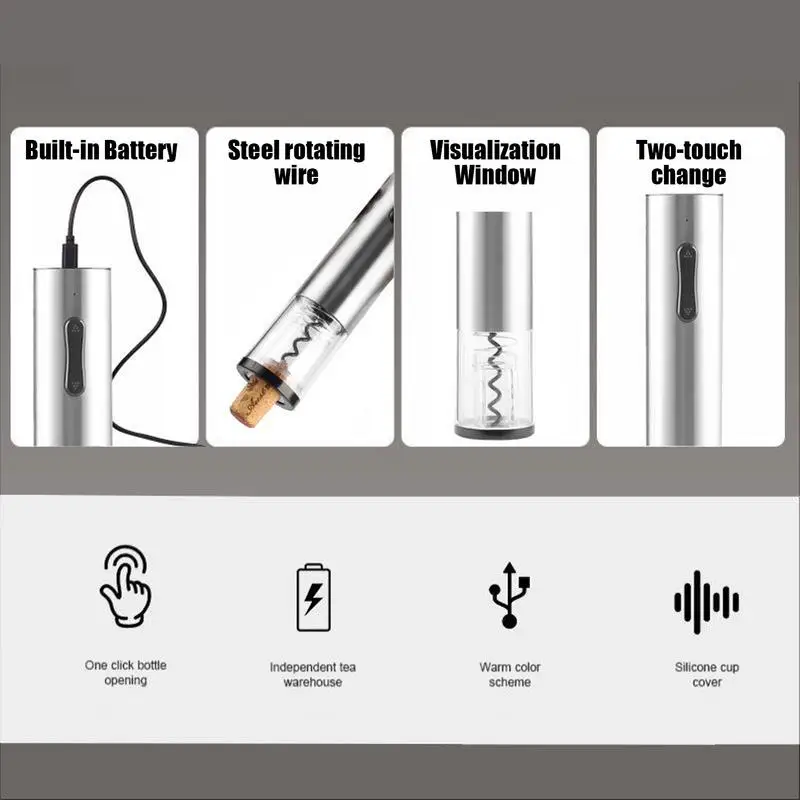 Built-in Battery

Steel rotating wire

Visualization Window

Two-touch change

One click bottle opening

Independent tea warehouse

Warm color scheme

Silicone cup cover