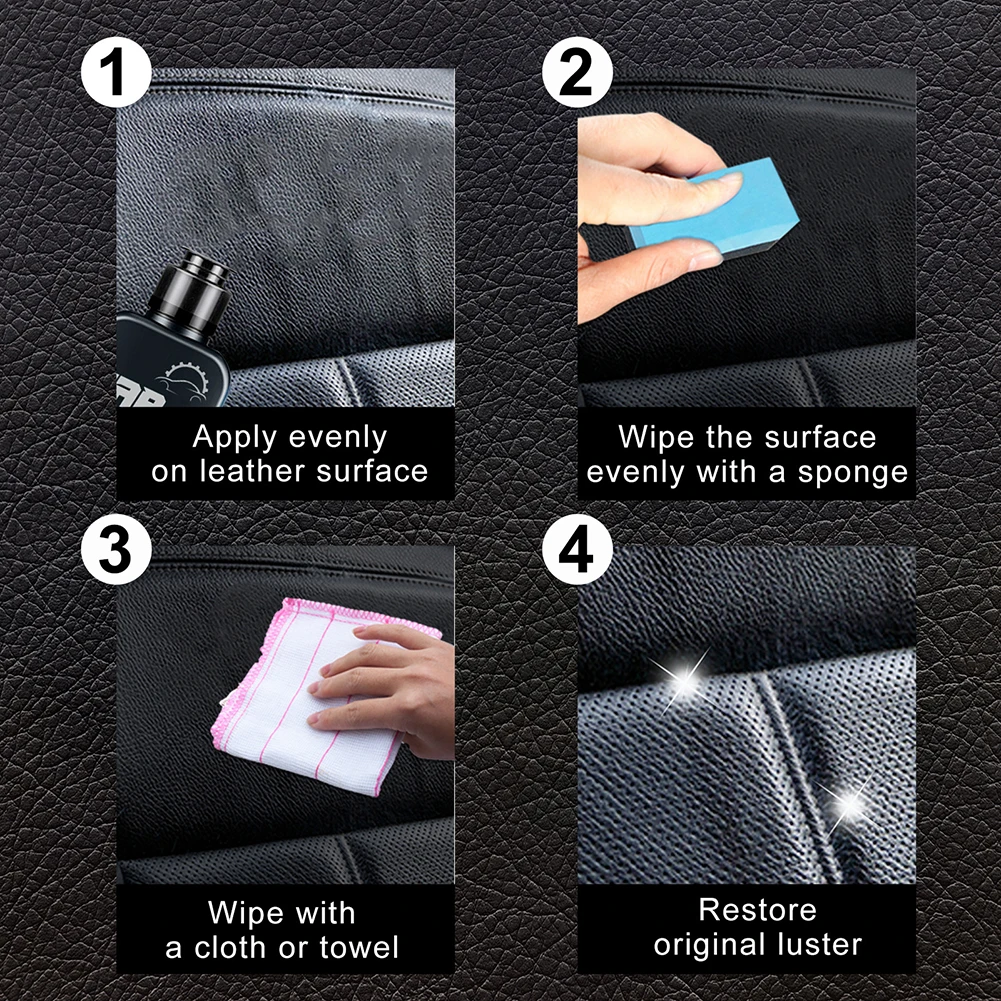 1

Apply evenly on leather surface

2

Wipe the surface evenly with a sponge

3

Wipe with a cloth or towel

4

Restore original luster