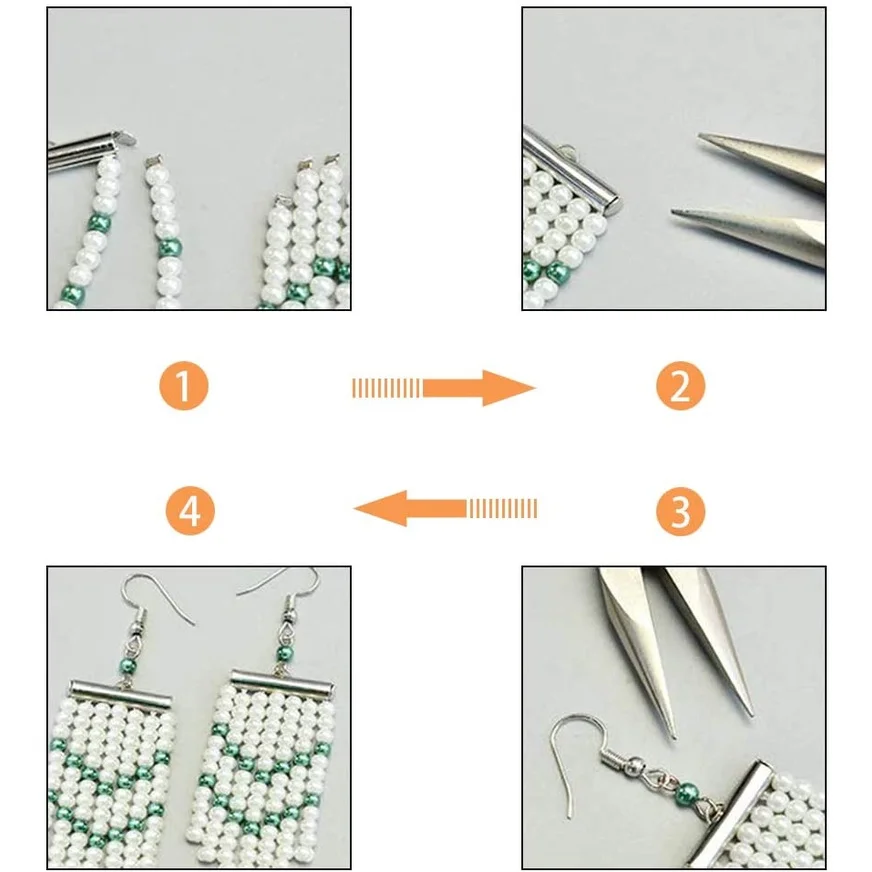 1

2

4

3