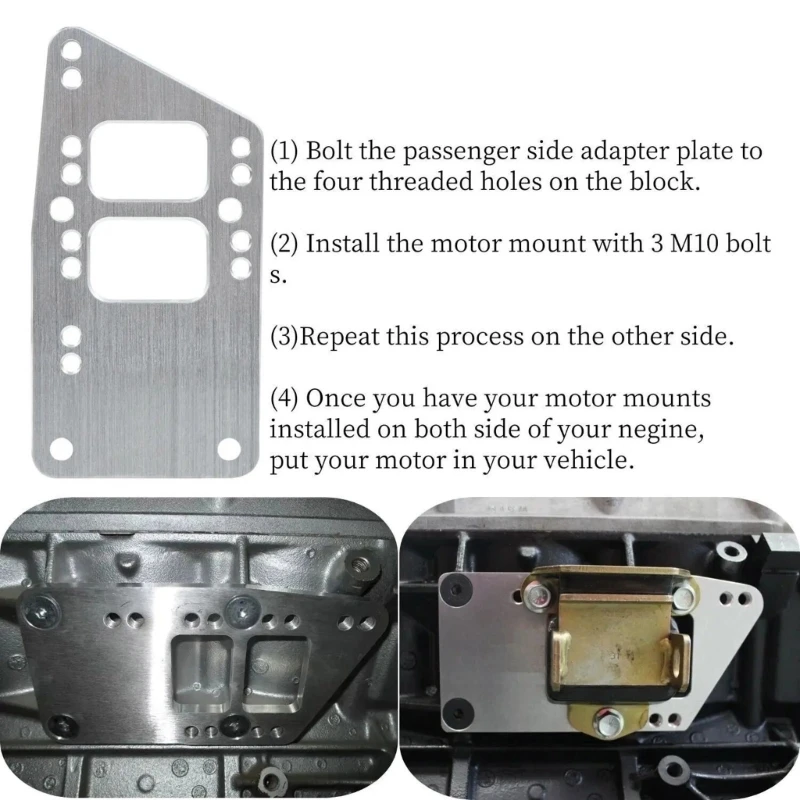 (1) Bolt the passenger side adapter plate to the four threaded holes on the block.

(2) Install the motor mount with 3 M10 bolt s.

(3)Repeat this process on the other side.

(4) Once you have your motor mounts installed on both side of your negine, put your motor in your vehicle.