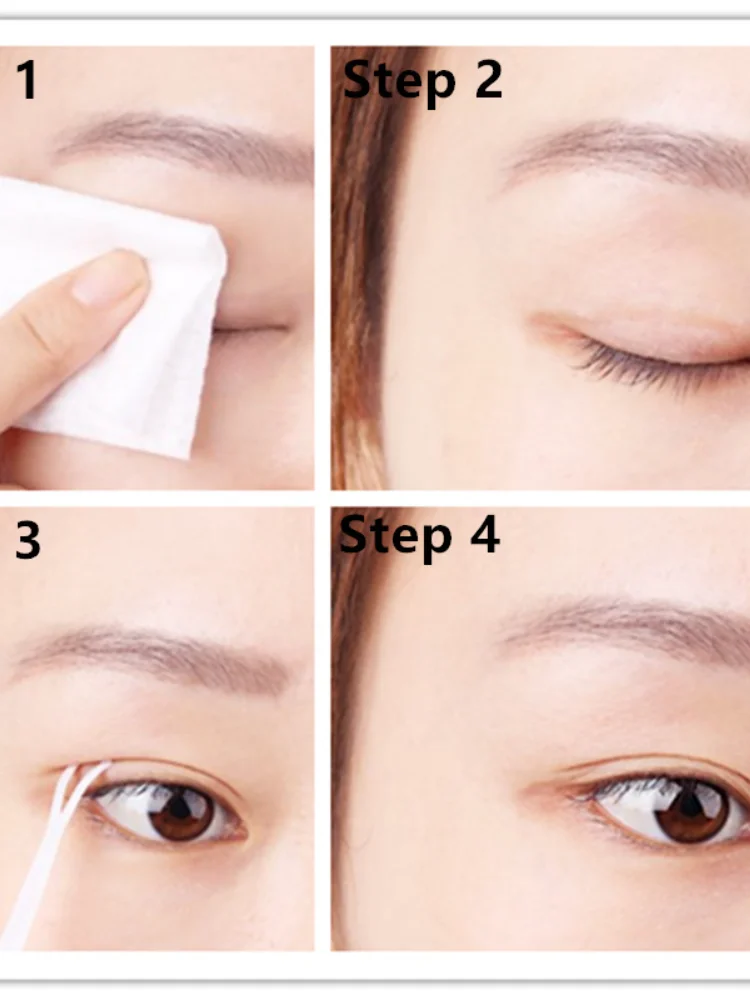 1

Step 2

3

Step 4