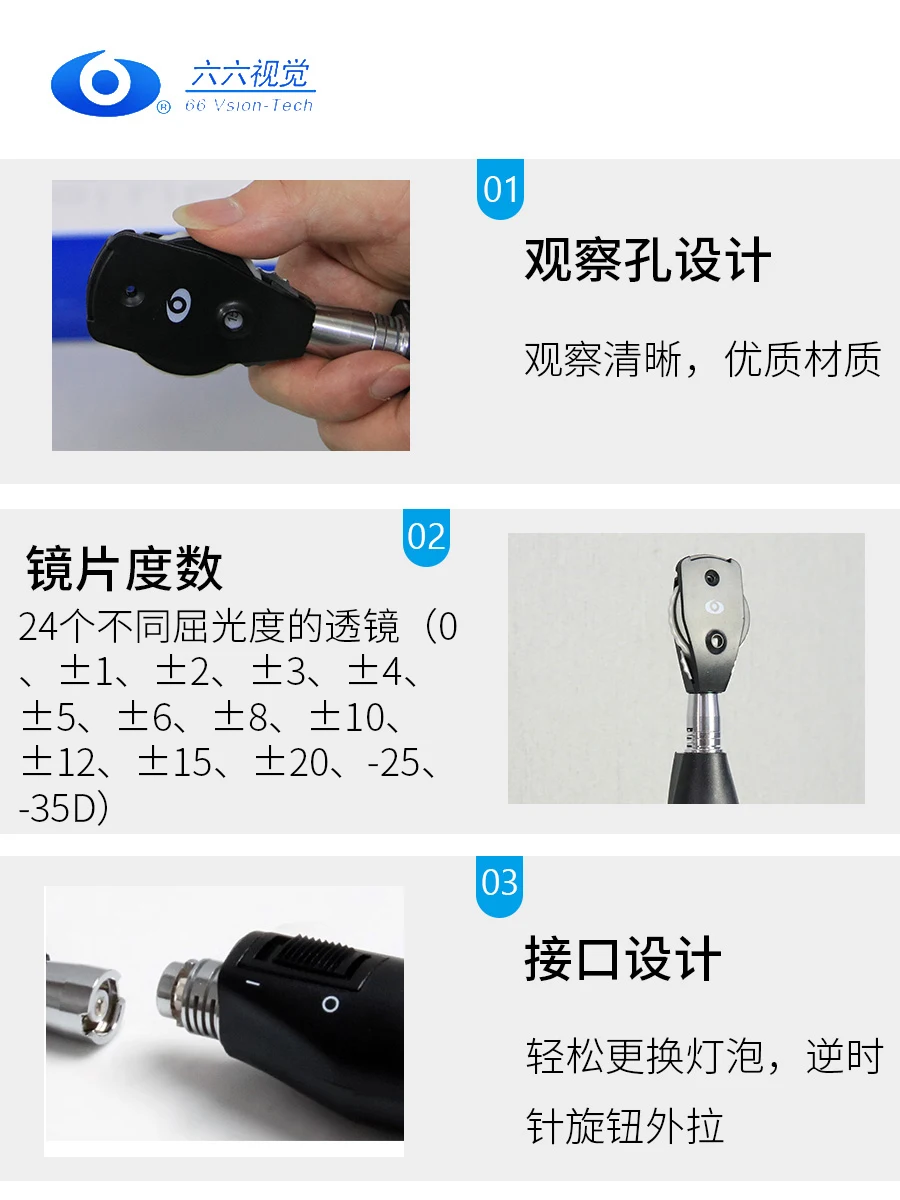 六六视觉
66 Vsion-Tech

01
观察孔设计
观察清晰，优质材质

02
镜片度数
24个不同屈光度的透镜（0、±1、±2、±3、±4、±5、±6、±8、±10、±12、±15、±20、-25、-35D）

03
接口设计
轻松更换灯泡，逆时针旋钮外拉