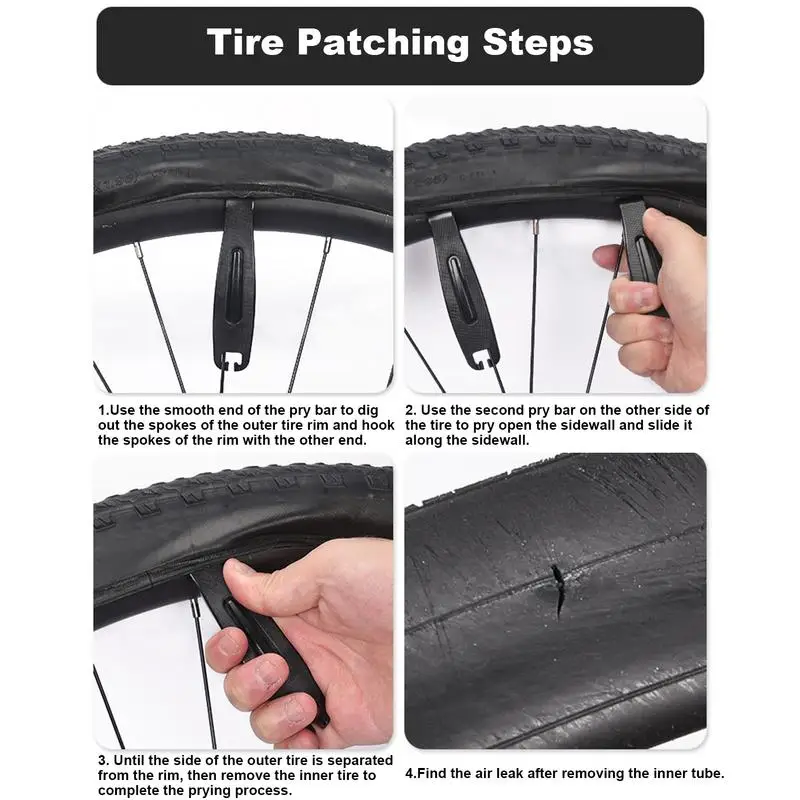 Tire Patching Steps

1.Use the smooth end of the pry bar to dig out the spokes of the outer tire rim and hook the spokes of the rim with the other end.

2. Use the second pry bar on the other side of the tire to pry open the sidewall and slide it along the sidewall.

3. Until the side of the outer tire is separated from the rim, then remove the inner tire to complete the prying process.

4.Find the air leak after removing the inner tube.