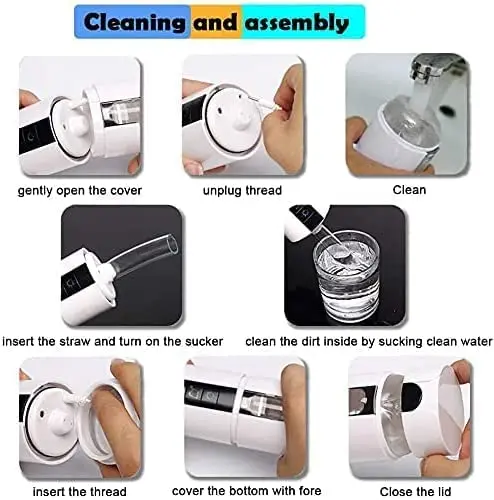 Cleaning and assembly

gently open the cover

unplug thread

Clean

insert the straw and turn on the sucker

clean the dirt inside by sucking clean water

insert the thread

cover the bottom with fore

Close the lid