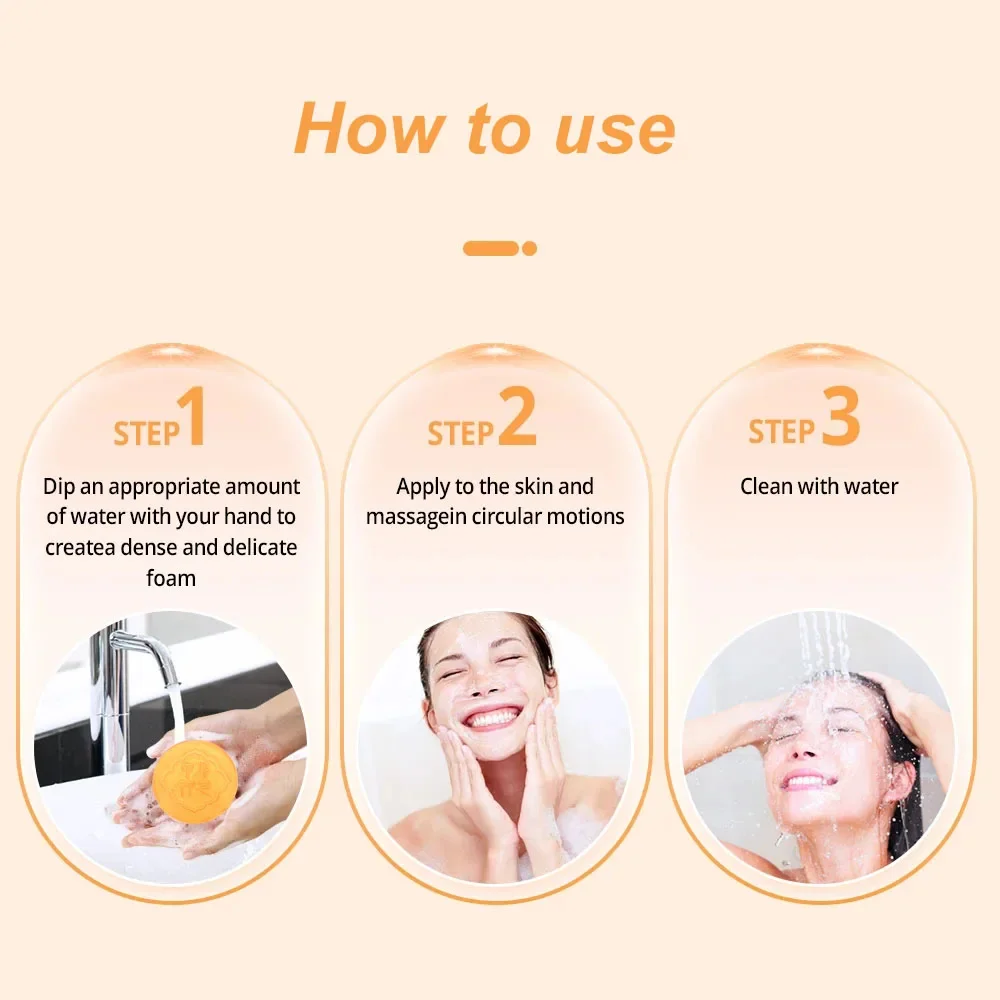 How to use

STEP 1
Dip an appropriate amount of water with your hand to createa dense and delicate foam

STEP 2
Apply to the skin and massagein circular motions

STEP 3
Clean with water