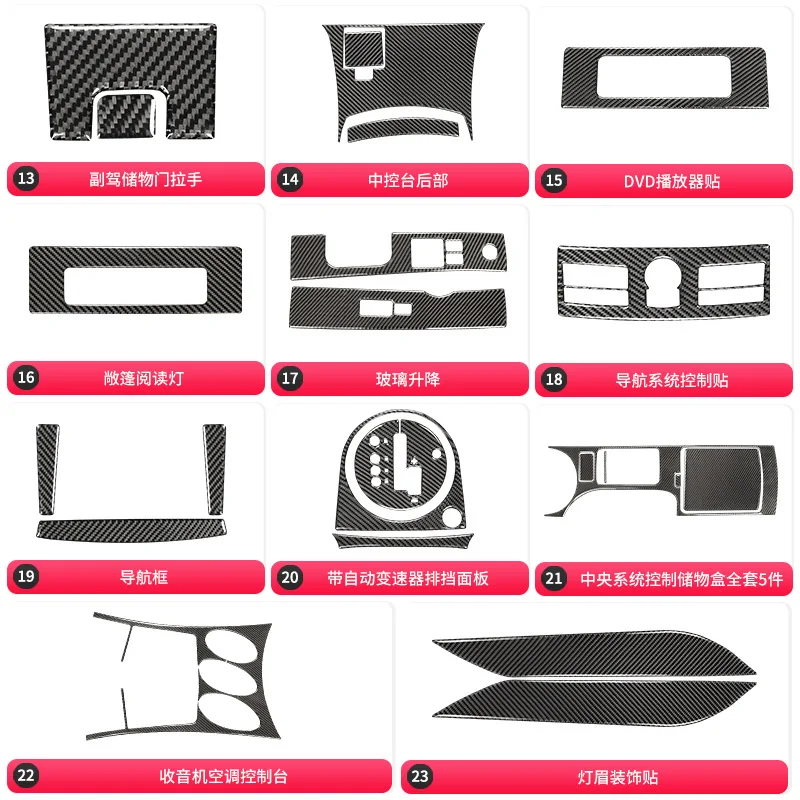 13 副驾储物门拉手

14 中控台后部

15 DVD播放器贴

16 敞篷阅读灯

17 玻璃升降

18 导航系统控制贴

19 导航框

20 带自动变速器排挡面板

21 中央系统控制储物盒全套5件

22 收音机空调控制台

23 灯眉装饰贴