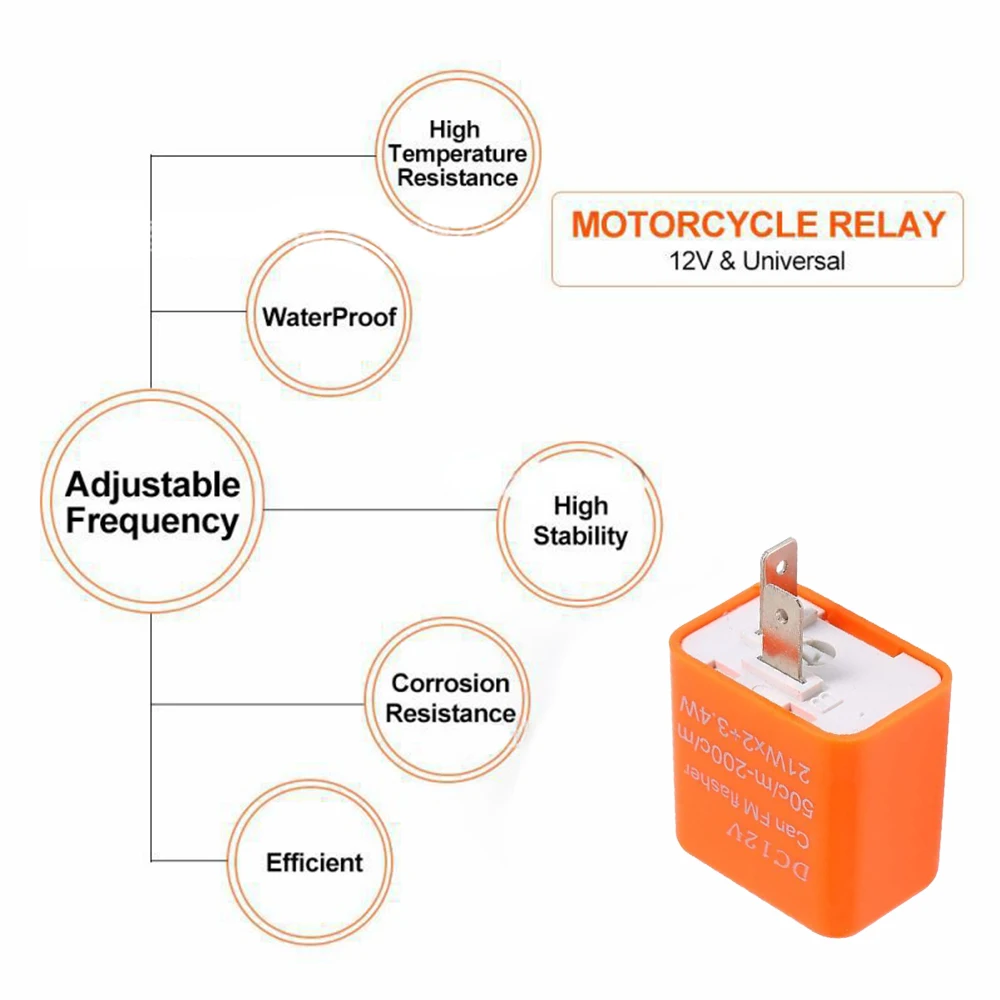 High Temperature Resistance

MOTORCYCLE RELAY
12V & Universal

WaterProof

Adjustable Frequency

High Stability

Corrosion Resistance

Efficient

DC12V
Can FM flasher
50c/m-200c/m
21Wx2+3.4W