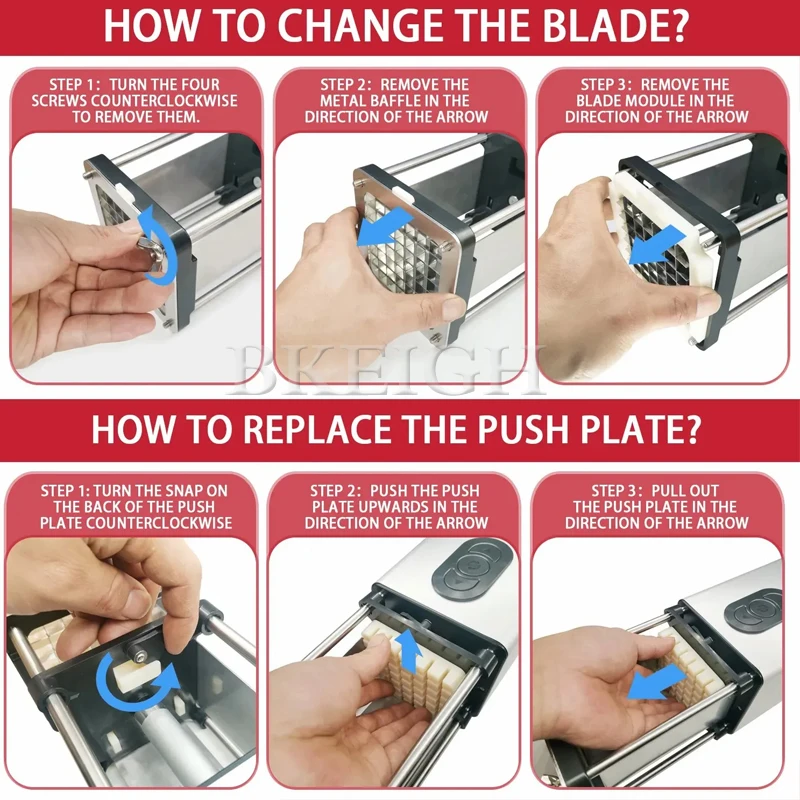 HOW TO CHANGE THE BLADE?

STEP 1: TURN THE FOUR SCREWS COUNTERCLOCKWISE TO REMOVE THEM.

STEP 2: REMOVE THE METAL BAFFLE IN THE DIRECTION OF THE ARROW

STEP 3: REMOVE THE BLADE MODULE IN THE DIRECTION OF THE ARROW

BKEIGH

HOW TO REPLACE THE PUSH PLATE?

STEP 1: TURN THE SNAP ON THE BACK OF THE PUSH PLATE COUNTERCLOCKWISE

STEP 2: PUSH THE PUSH PLATE UPWARDS IN THE DIRECTION OF THE ARROW

STEP 3: PULL OUT THE PUSH PLATE IN THE DIRECTION OF THE ARROW