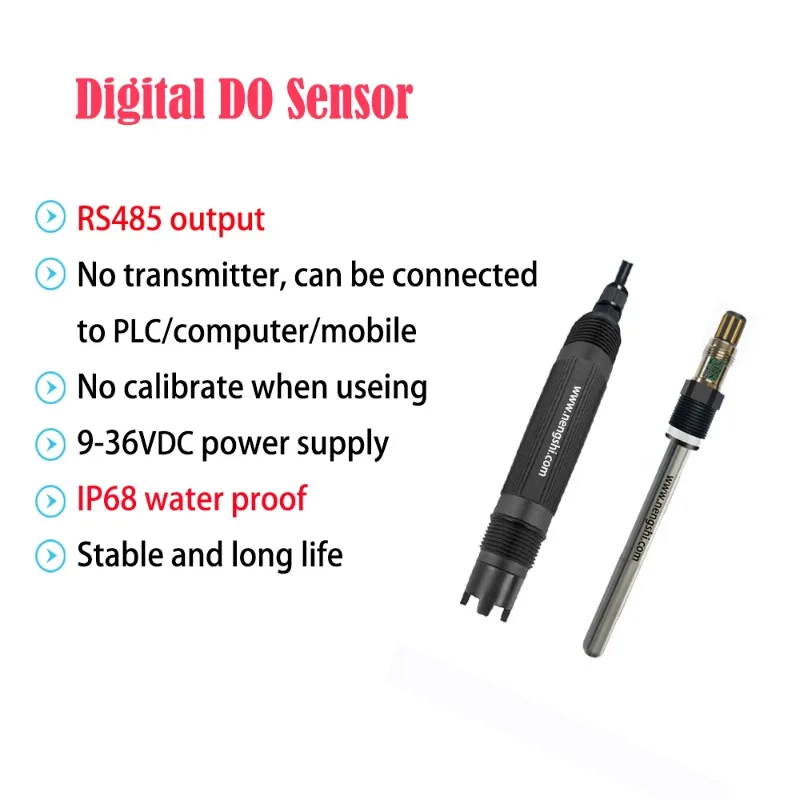 Digital DO Sensor

RS485 output
No transmitter, can be connected to PLC/computer/mobile
No calibrate when useing
9-36VDC power supply
IP68 water proof
Stable and long life

www.nengshi.com

www.nengshi.com