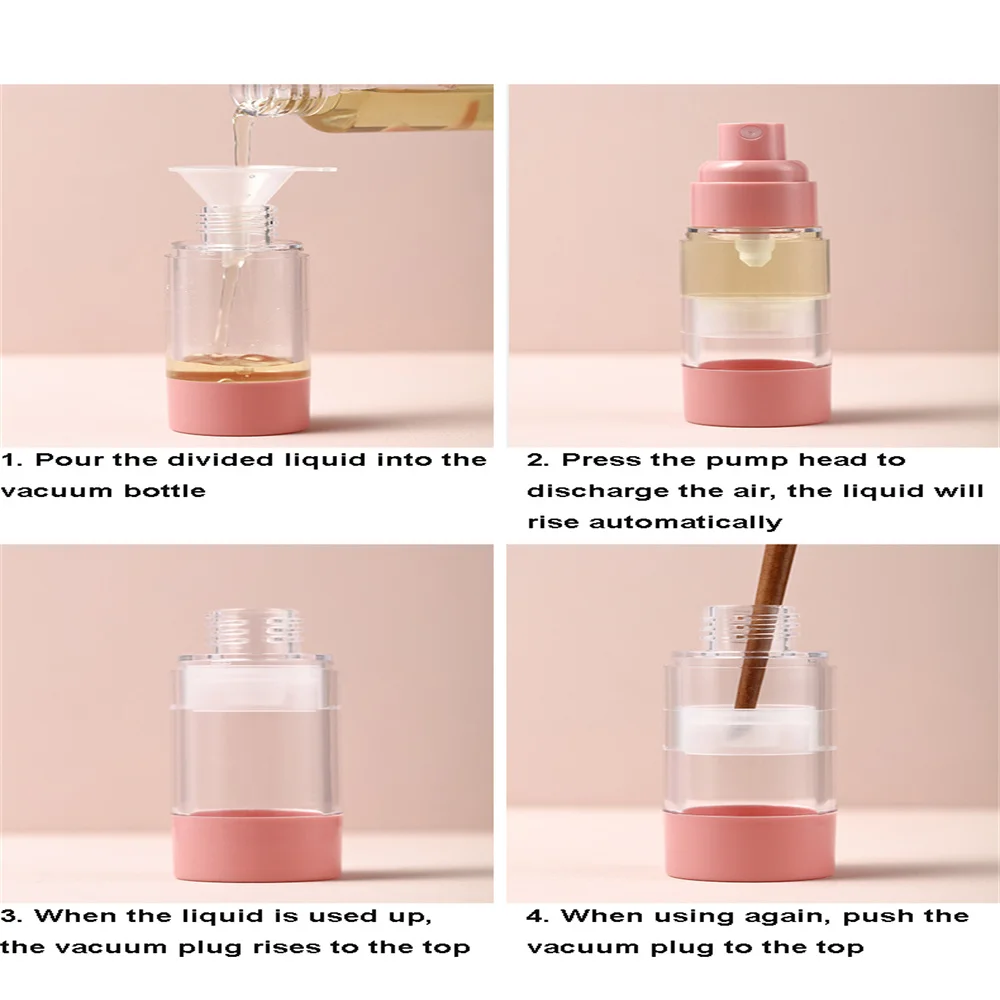 1. Pour the divided liquid into the vacuum bottle

2. Press the pump head to discharge the air, the liquid will rise automatically

3. When the liquid is used up, the vacuum plug rises to the top

4. When using again, push the vacuum plug to the top