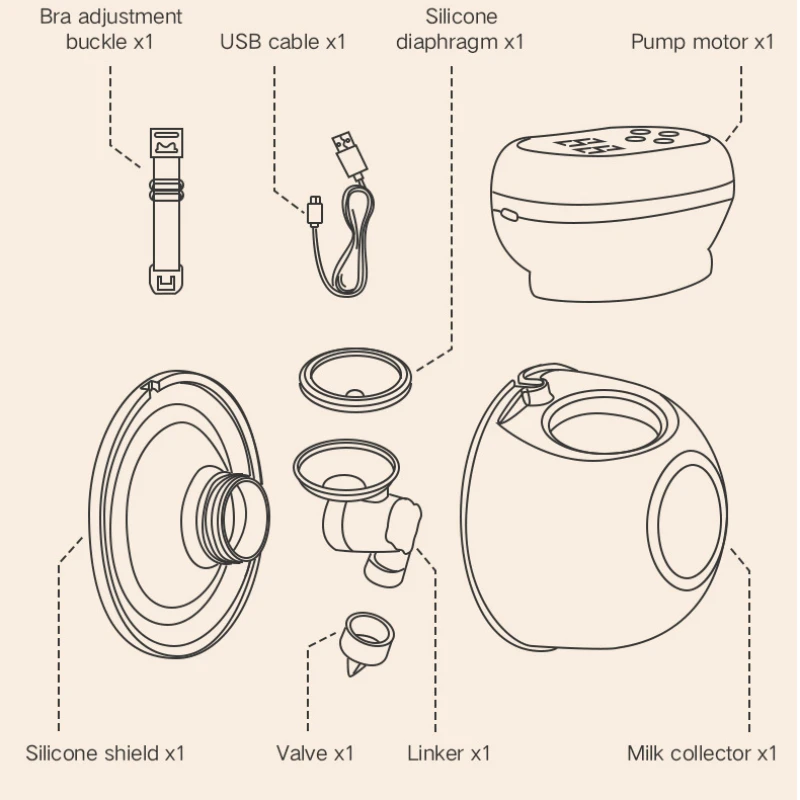 Bra adjustment buckle x1

USB cable x1

Silicone diaphragm x1

Pump motor x1

Silicone shield x1

Valve x1

Linker x1

Milk collector x1