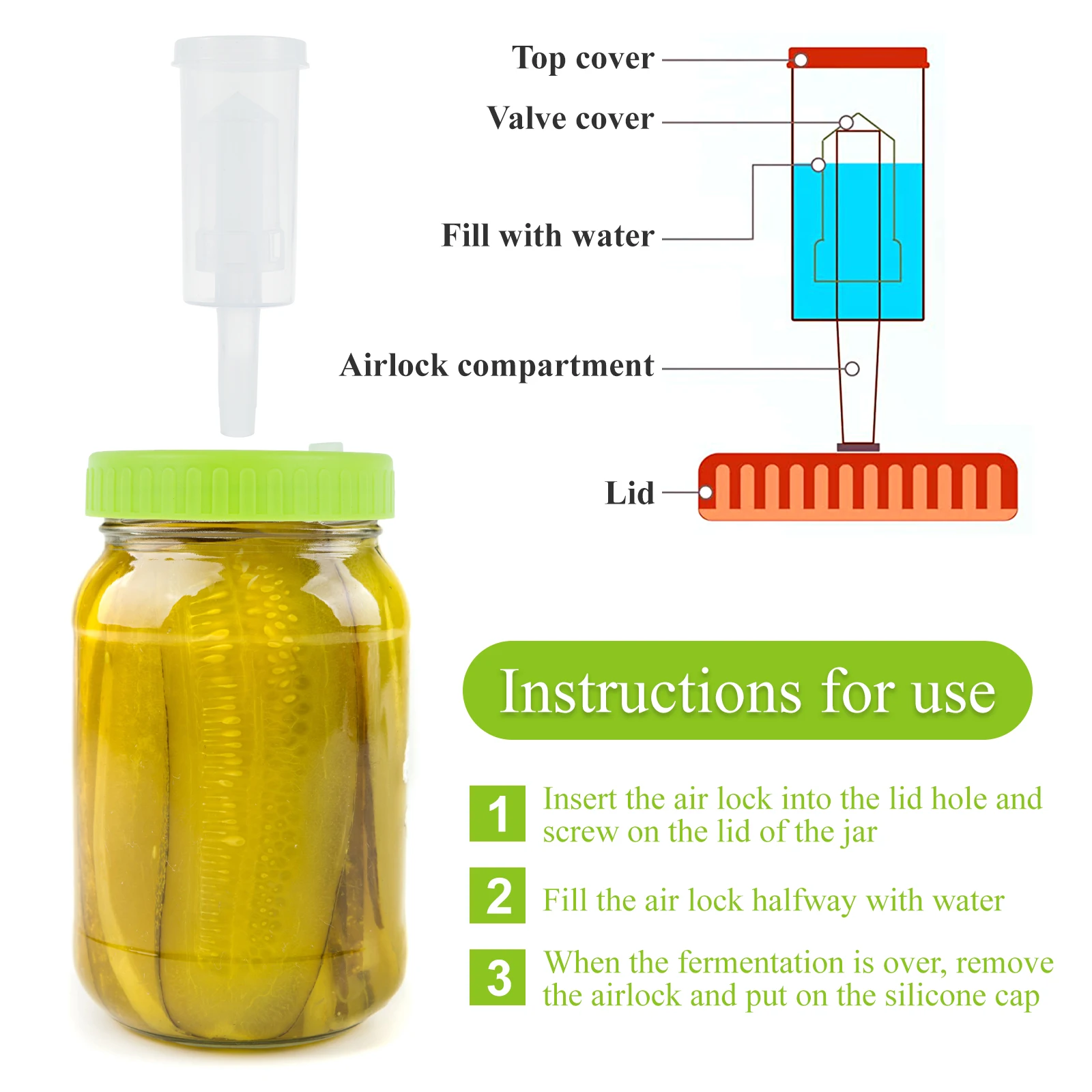 Top cover
Valve cover
Fill with water
Airlock compartment
Lid

Instructions for use

1 Insert the air lock into the lid hole and screw on the lid of the jar

2 Fill the air lock halfway with water

3 When the fermentation is over, remove the airlock and put on the silicone cap