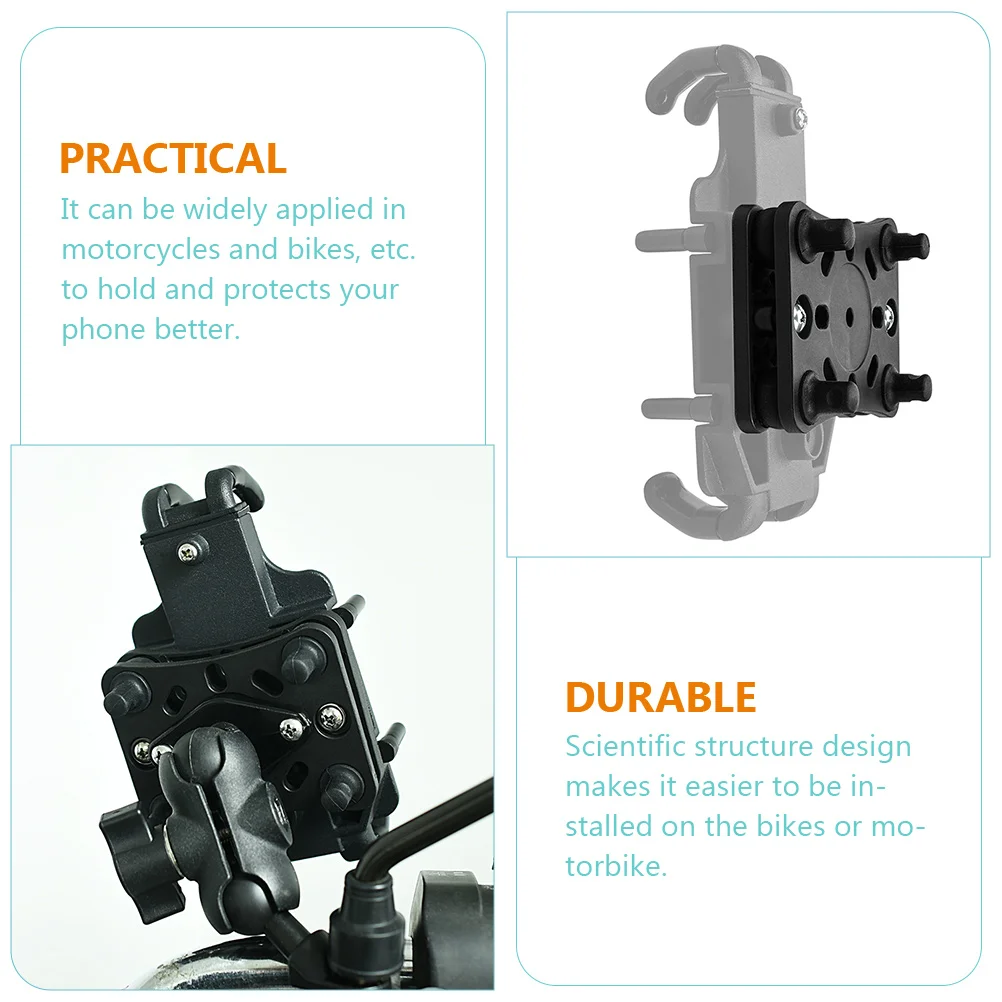 PRACTICAL
It can be widely applied in motorcycles and bikes, etc. to hold and protects your phone better.

DURABLE
Scientific structure design makes it easier to be installed on the bikes or motorbike.