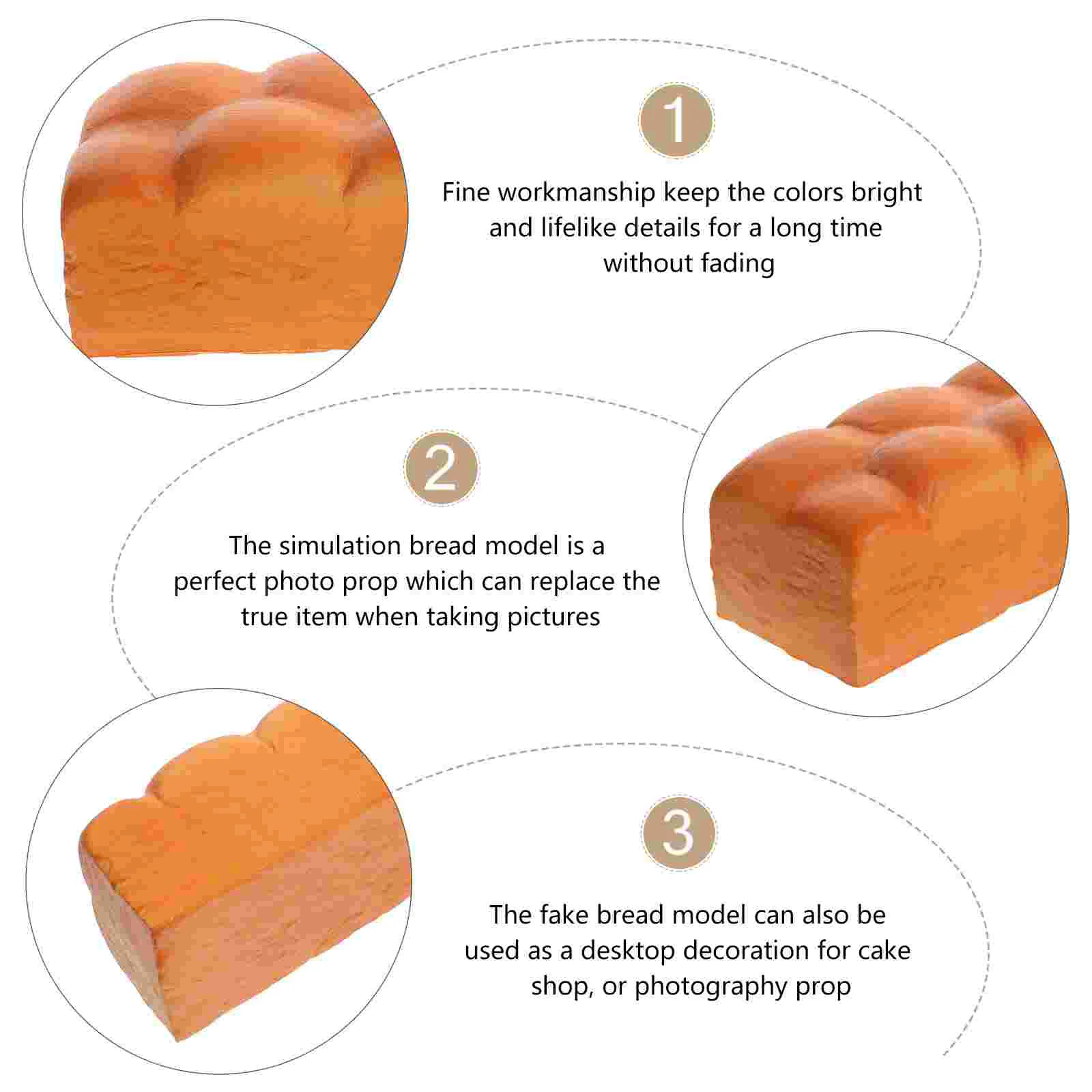 1

Fine workmanship keep the colors bright and lifelike details for a long time without fading

2

The simulation bread model is a perfect photo prop which can replace the true item when taking pictures

3

The fake bread model can also be used as a desktop decoration for cake shop, or photography prop