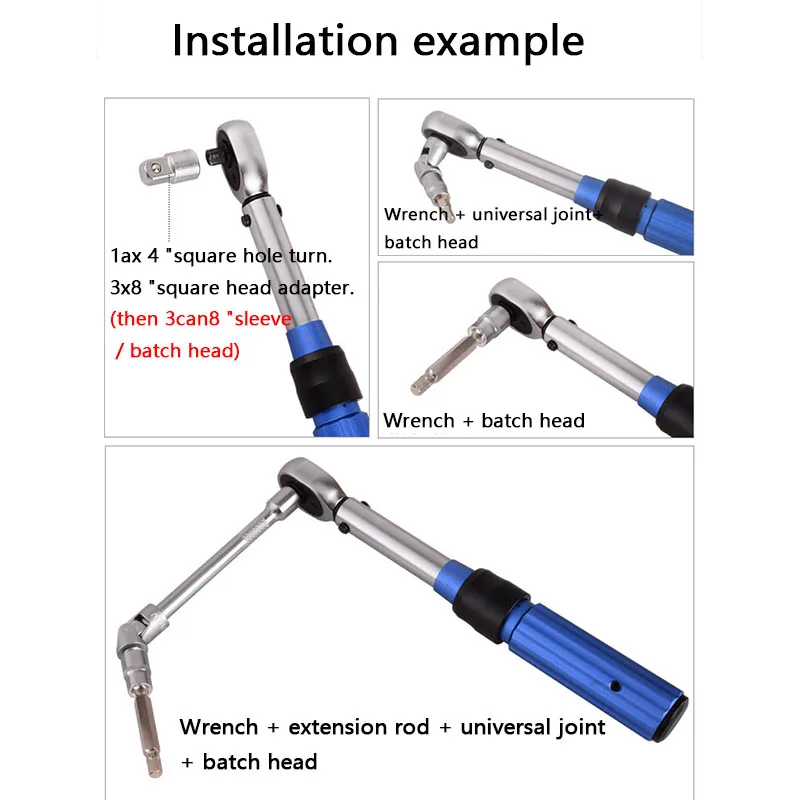 Installation example

1ax 4 "square hole turn.
3x8 "square head adapter.
(then 3can8 "sleeve
/ batch head)

Wrench + universal joint+
batch head

Wrench + batch head

Wrench + extension rod + universal joint
+ batch head