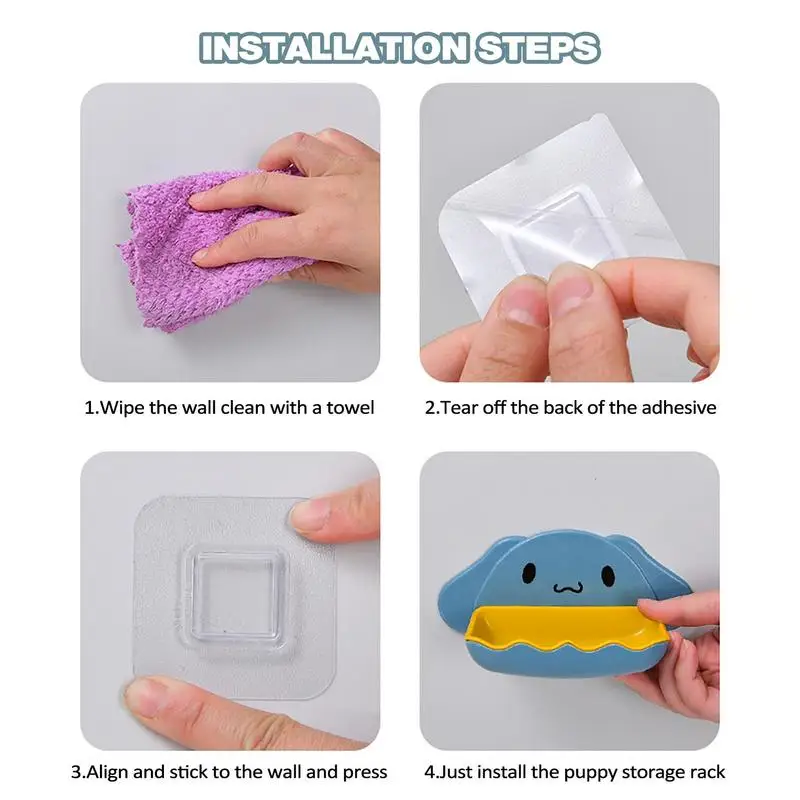 INSTALLATION STEPS

1.Wipe the wall clean with a towel

2.Tear off the back of the adhesive

3.Align and stick to the wall and press

4.Just install the puppy storage rack