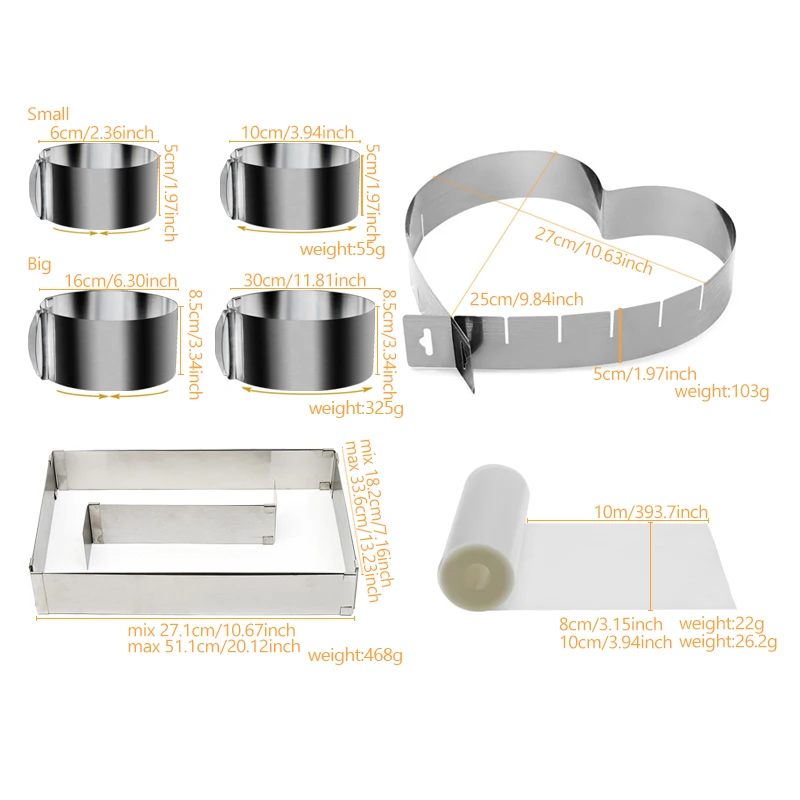 Small
6cm/2.36inch
5cm/1.97inch
10cm/3.94inch
5cm/1.97inch
weight:55g
Big
16cm/6.30inch
8.5cm/3.34inch
30cm/11.81inch
8.5cm/3.34inch
weight:325g
27cm/10.63inch
25cm/9.84inch
5cm/1.97inch
weight:103g
mix 18.2cm/7.16inch
max 33.6cm/13.23inch
mix 27.1cm/10.67inch
max 51.1cm/20.12inch
weight:468g
10m/393.7inch
8cm/3.15inch
10cm/3.94inch
weight:22g
weight:26.2g