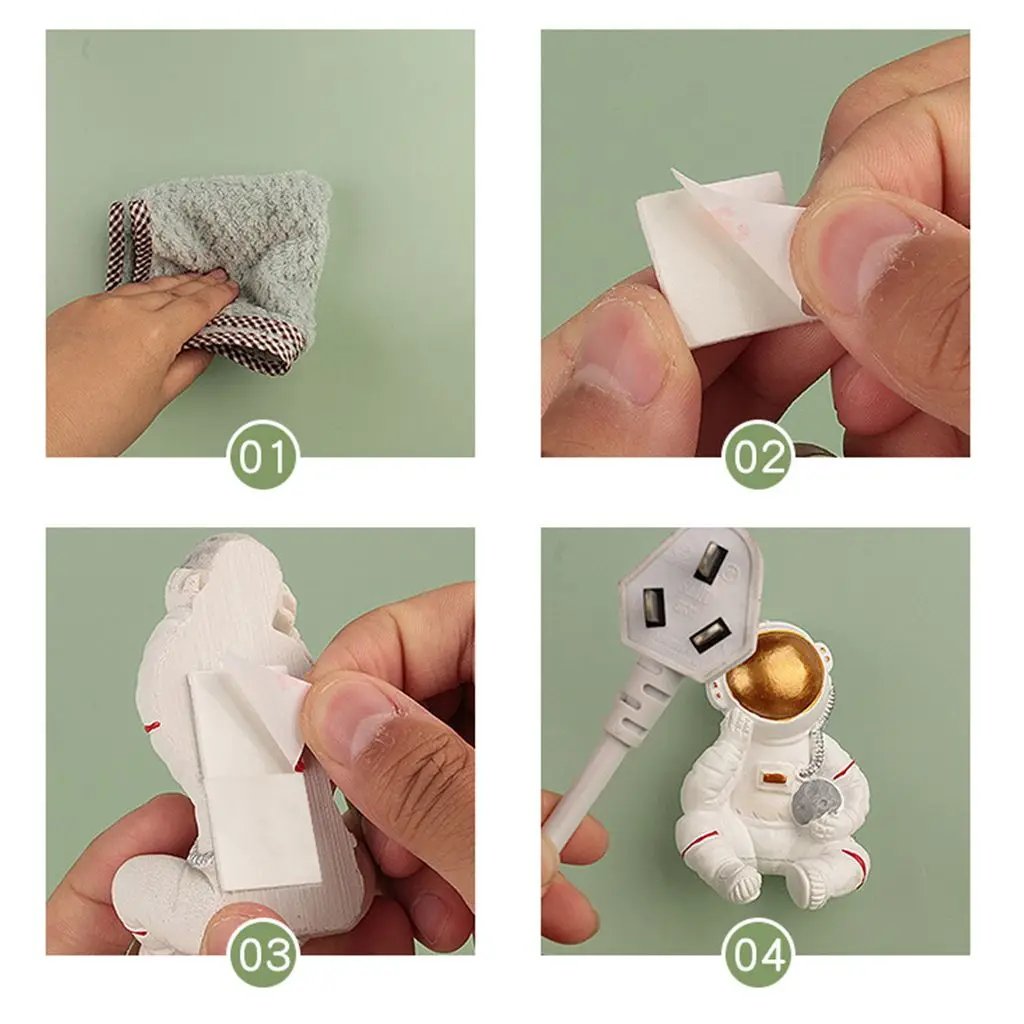 01

02

03

04