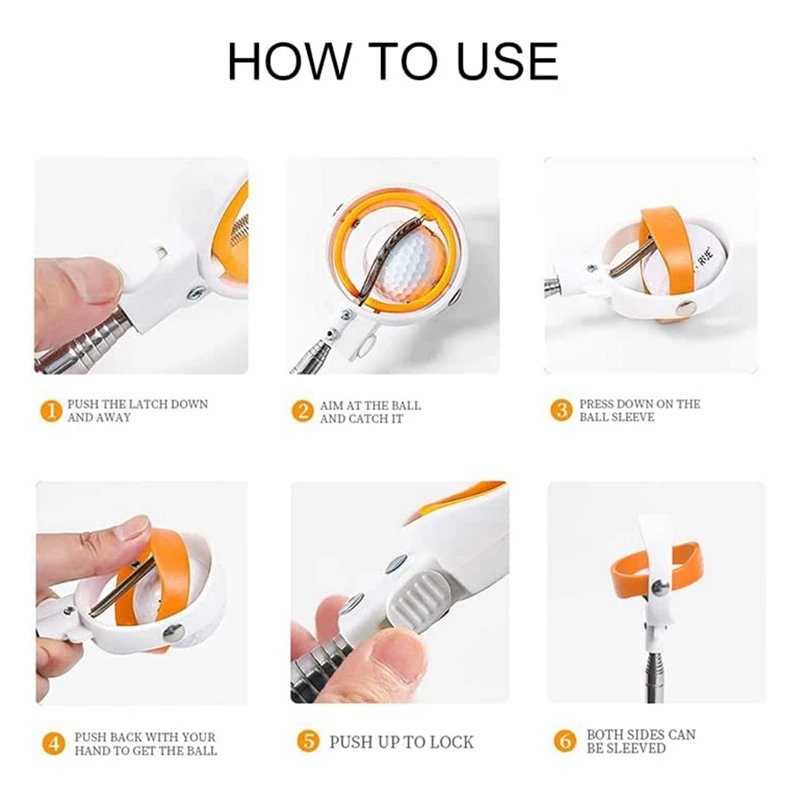 HOW TO USE

1 PUSH THE LATCH DOWN AND AWAY

2 AIM AT THE BALL AND CATCH IT

3 PRESS DOWN ON THE BALL SLEEVE

4 PUSH BACK WITH YOUR HAND TO GET THE BALL

5 PUSH UP TO LOCK

6 BOTH SIDES CAN BE SLEEVED