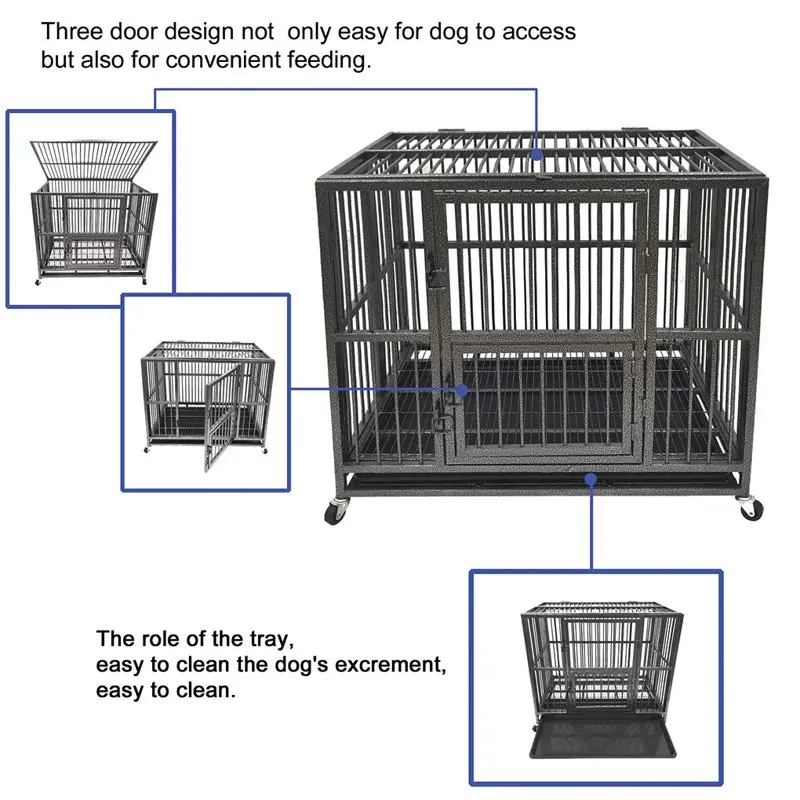 Three door design not only easy for dog to access but also for convenient feeding.

The role of the tray, easy to clean the dog's excrement, easy to clean.