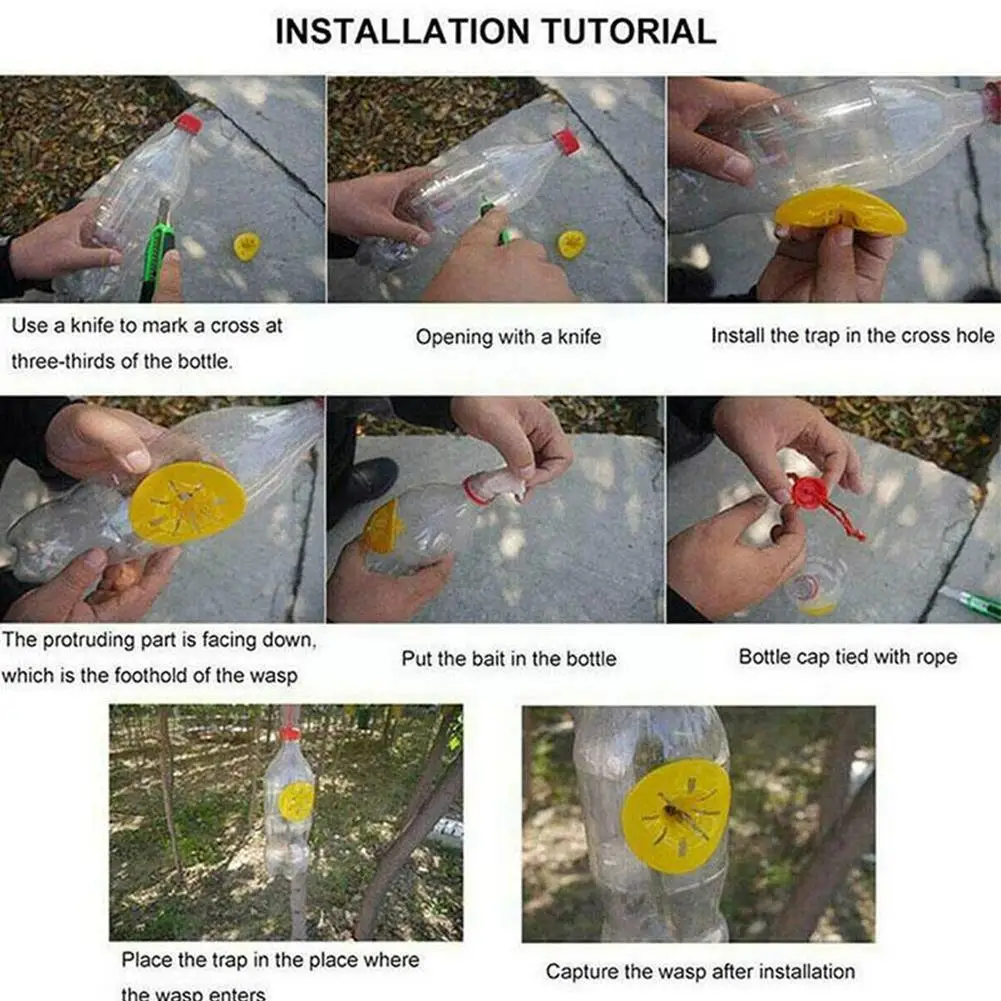 INSTALLATION TUTORIAL

Use a knife to mark a cross at three-thirds of the bottle.

Opening with a knife

Install the trap in the cross hole

The protruding part is facing down, which is the foothold of the wasp

Put the bait in the bottle

Bottle cap tied with rope

Place the trap in the place where the wasp enters

Capture the wasp after installation