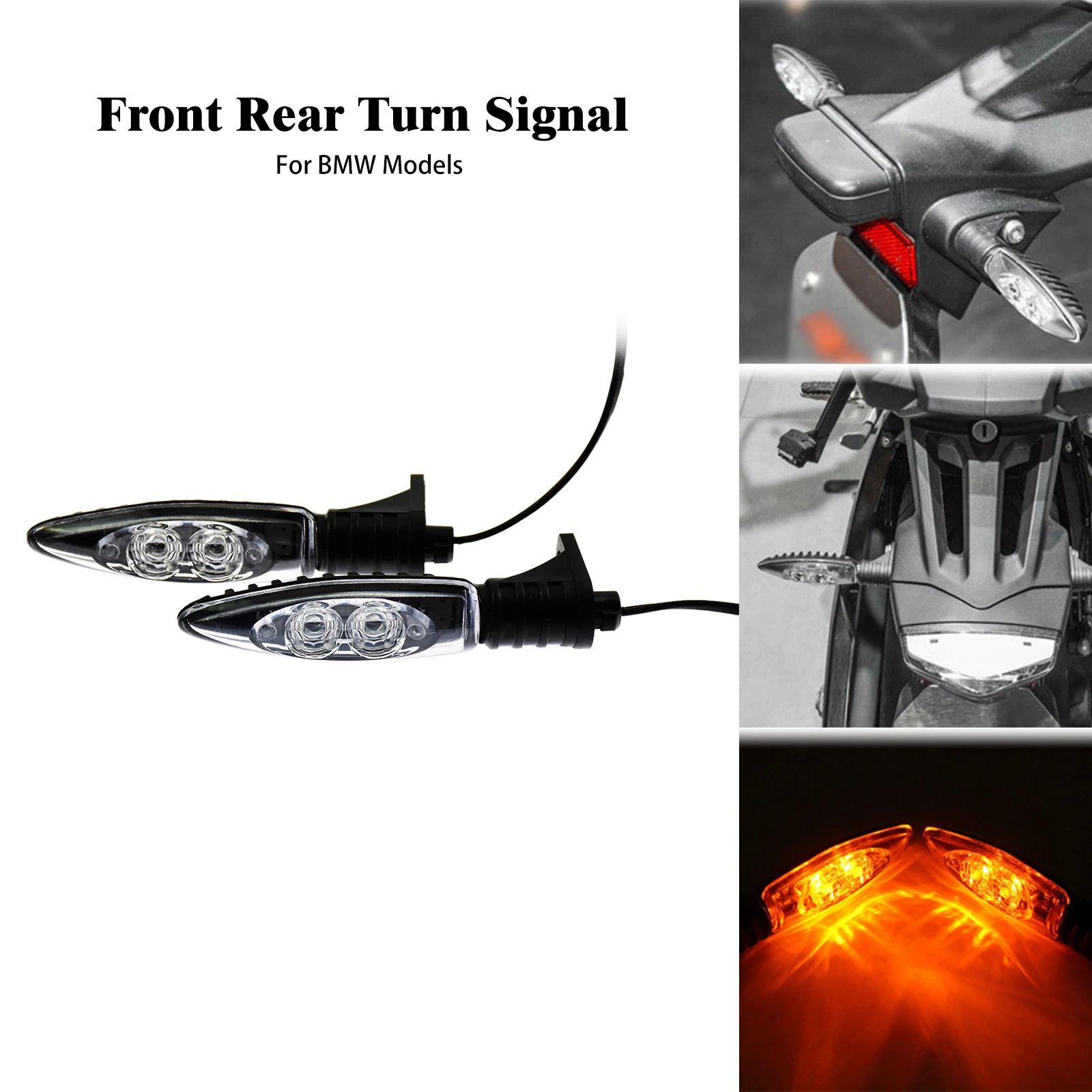 Front Rear Turn Signal
For BMW Models