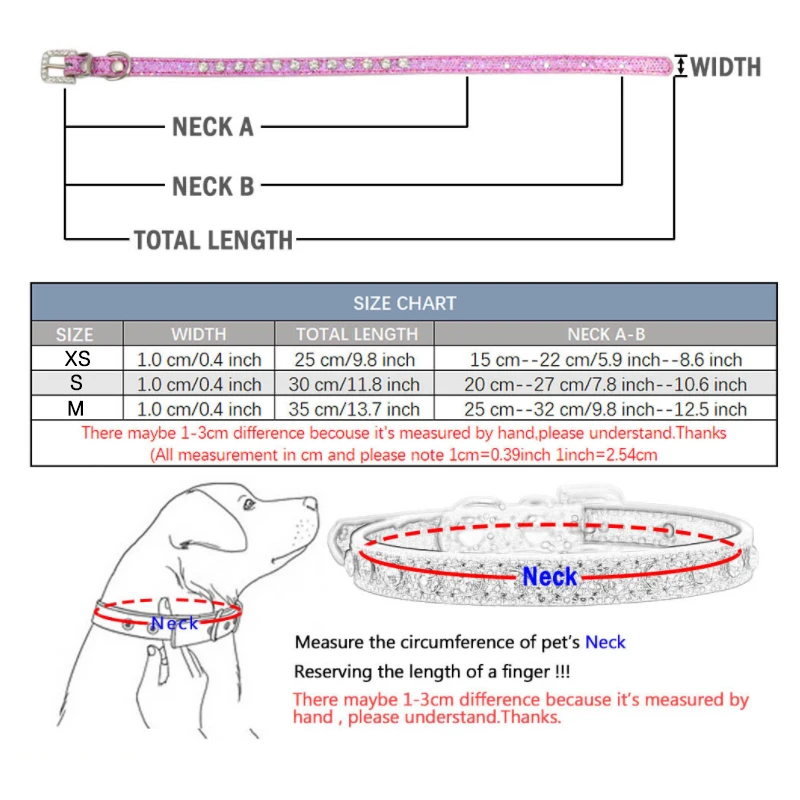 WIDTH

NECK A

NECK B

TOTAL LENGTH

SIZE CHART

| SIZE | WIDTH | TOTAL LENGTH | NECK A-B |
|---|---|---|---|
| XS | 1.0 cm/0.4 inch | 25 cm/9.8 inch | 15 cm--22 cm/5.9 inch--8.6 inch |
| S | 1.0 cm/0.4 inch | 30 cm/11.8 inch | 20 cm--27 cm/7.8 inch--10.6 inch |
| M | 1.0 cm/0.4 inch | 35 cm/13.7 inch | 25 cm--32 cm/9.8 inch--12.5 inch |

There maybe 1-3cm difference becouse it's measured by hand,please understand.Thanks
(All measurement in cm and please note 1cm=0.39inch 1inch=2.54cm

Neck

Neck

Measure the circumference of pet's Neck

Reserving the length of a finger !!!

There maybe 1-3cm difference because it's measured by hand , please understand.Thanks.