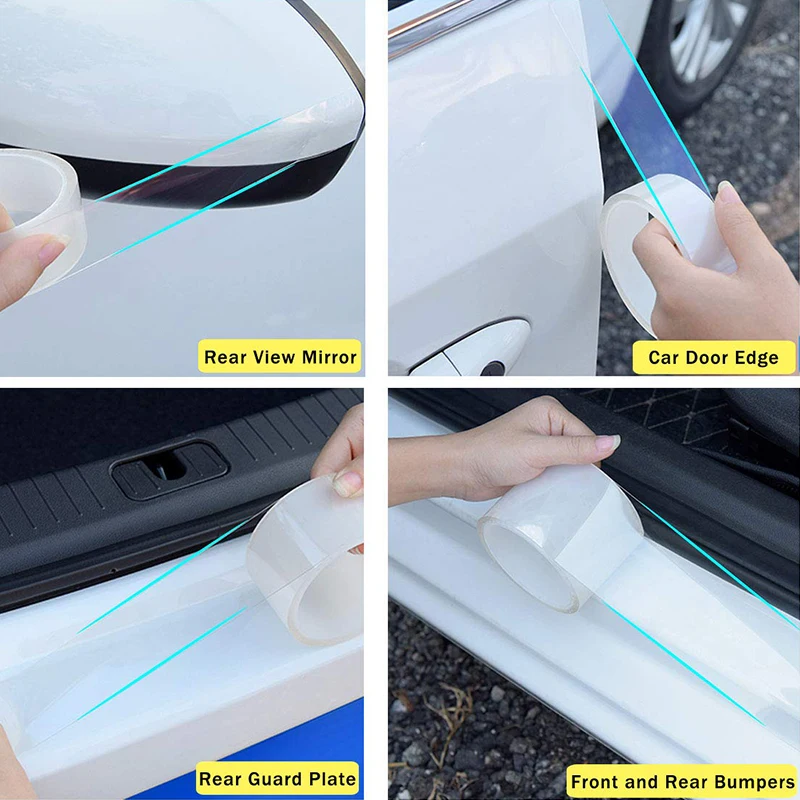 Rear View Mirror

Car Door Edge

Rear Guard Plate

Front and Rear Bumpers