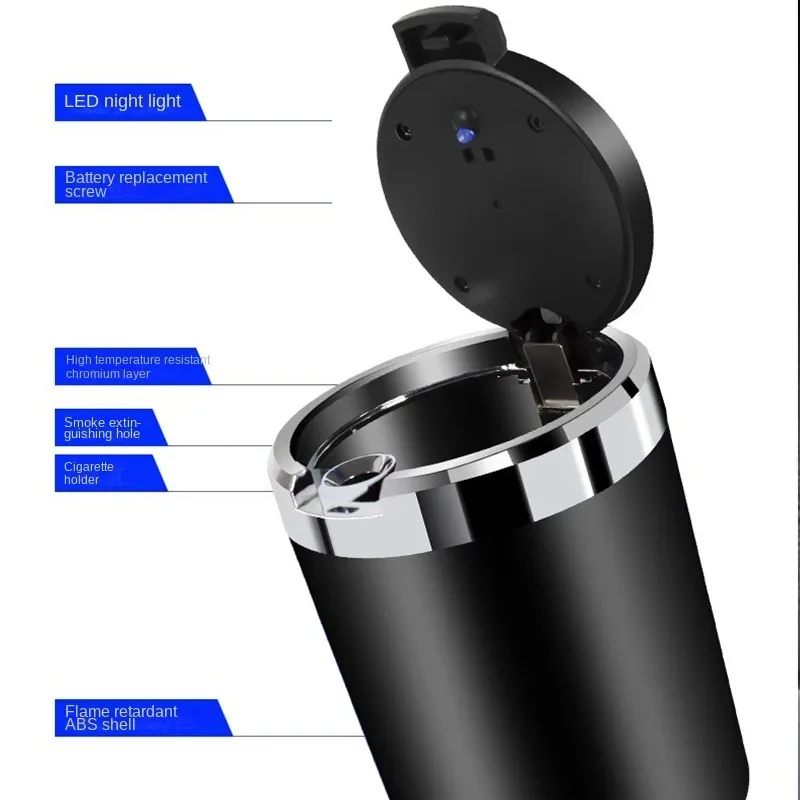 LED night light

Battery replacement screw

High temperature resistant chromium layer

Smoke extinguishing hole

Cigarette holder

Flame retardant ABS shell