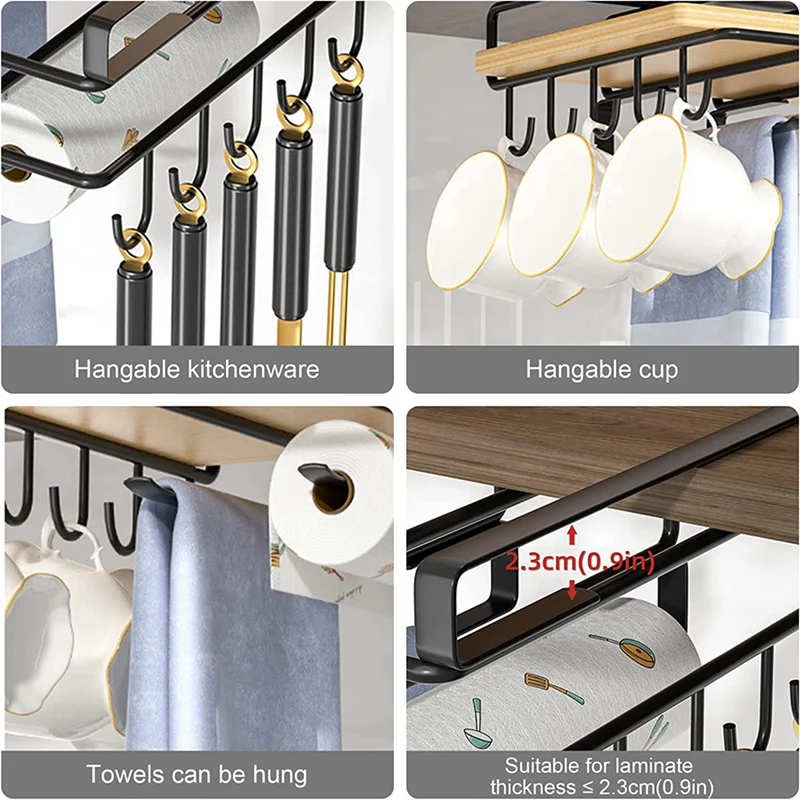 Hangable kitchenware

Hangable cup

Towels can be hung

2.3cm(0.9in)

Suitable for laminate thickness ≤ 2.3cm(0.9in)