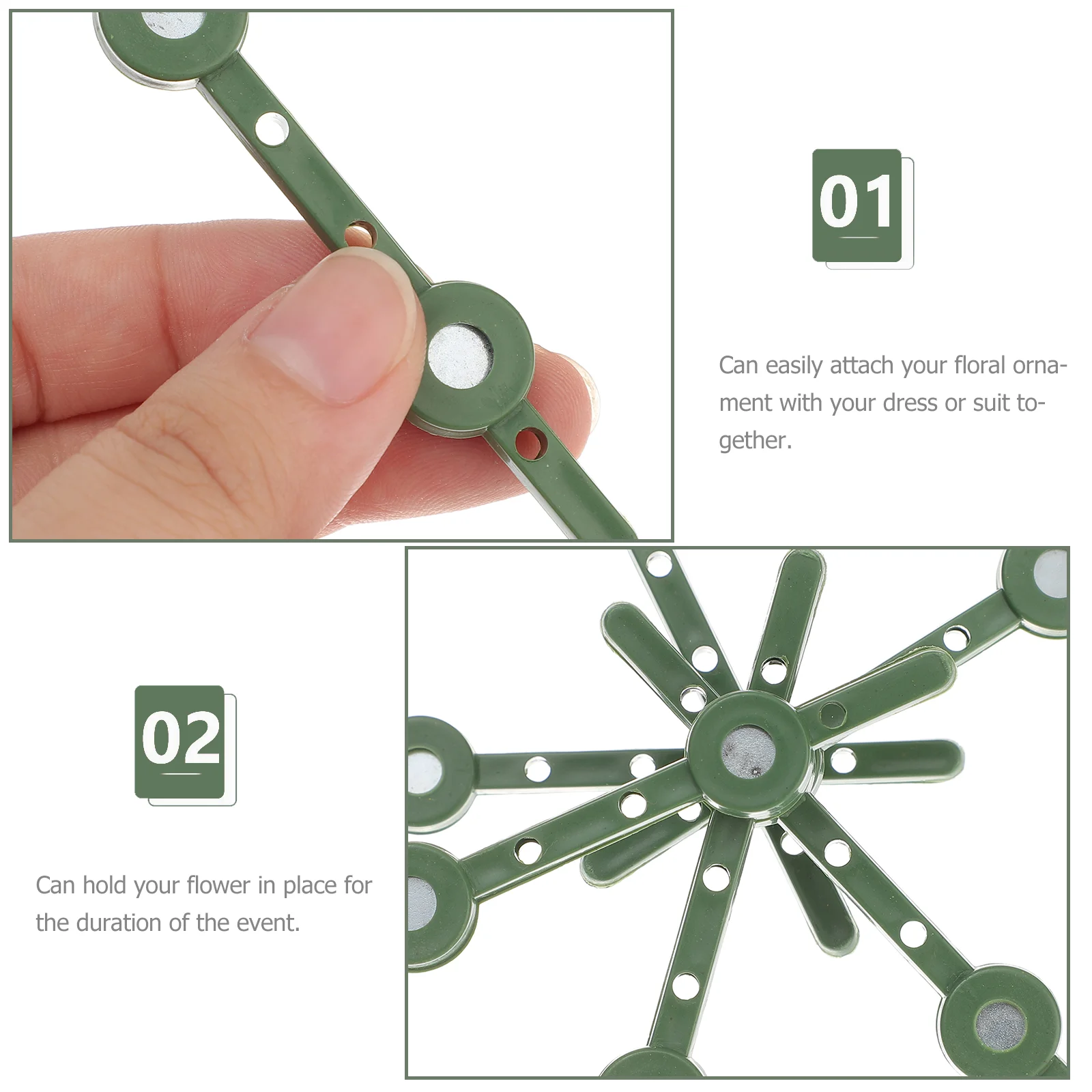 01

Can easily attach your floral ornament with your dress or suit together.

02

Can hold your flower in place for the duration of the event.