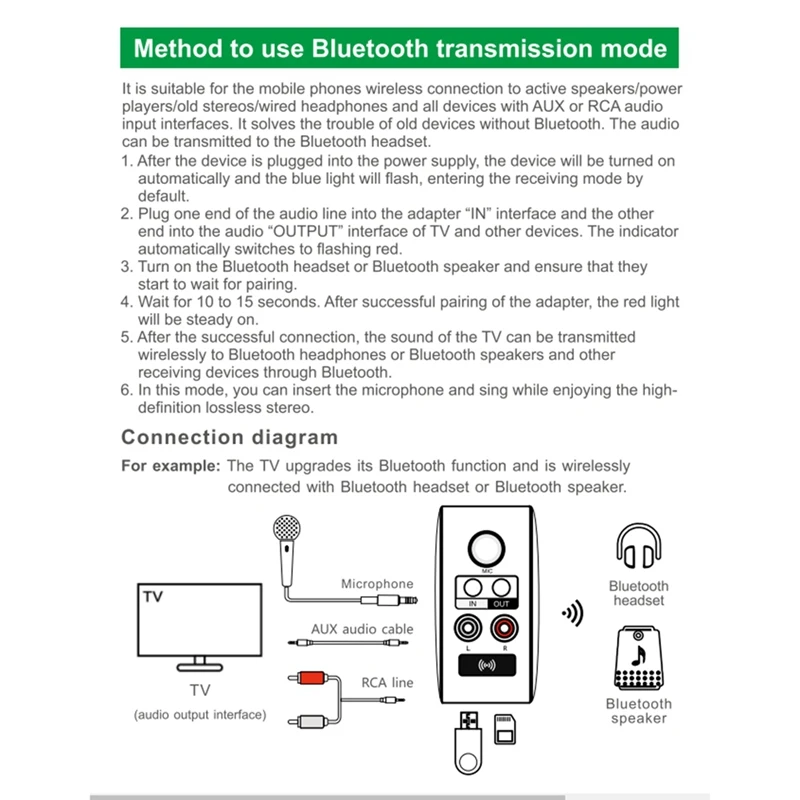 Method to use Bluetooth transmission mode

It is suitable for the mobile phones wireless connection to active speakers/power players/old stereos/wired headphones and all devices with AUX or RCA audio input interfaces. It solves the trouble of old devices without Bluetooth. The audio can be transmitted to the Bluetooth headset.
1. After the device is plugged into the power supply, the device will be turned on automatically and the blue light will flash, entering the receiving mode by default.
2. Plug one end of the audio line into the adapter “IN” interface and the other end into the audio “OUTPUT” interface of TV and other devices. The indicator automatically switches to flashing red.
3. Turn on the Bluetooth headset or Bluetooth speaker and ensure that they start to wait for pairing.
4. Wait for 10 to 15 seconds. After successful pairing of the adapter, the red light will be steady on.
5. After the successful connection, the sound of the TV can be transmitted wirelessly to Bluetooth headphones or Bluetooth speakers and other receiving devices through Bluetooth.
6. In this mode, you can insert the microphone and sing while enjoying the high-definition lossless stereo.

Connection diagram

For example: The TV upgrades its Bluetooth function and is wirelessly connected with Bluetooth headset or Bluetooth speaker.

TV
TV
(audio output interface)
Microphone
AUX audio cable
RCA line
MIC
IN
OUT
L
R
Bluetooth headset
Bluetooth speaker