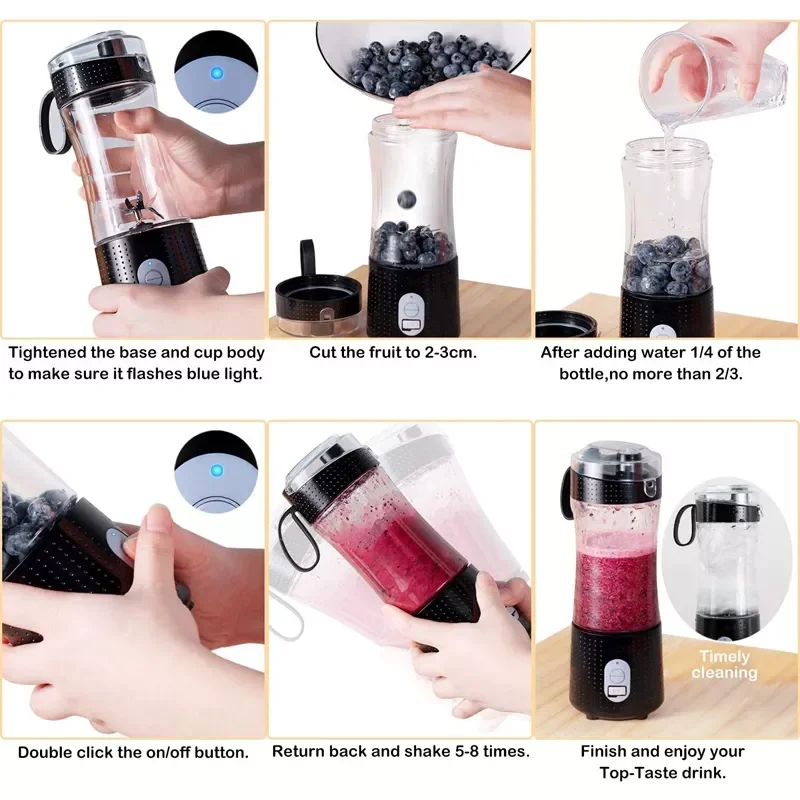 Tightened the base and cup body to make sure it flashes blue light.

Cut the fruit to 2-3cm.

After adding water 1/4 of the bottle,no more than 2/3.

Double click the on/off button.

Return back and shake 5-8 times.

Timely cleaning

Finish and enjoy your Top-Taste drink.