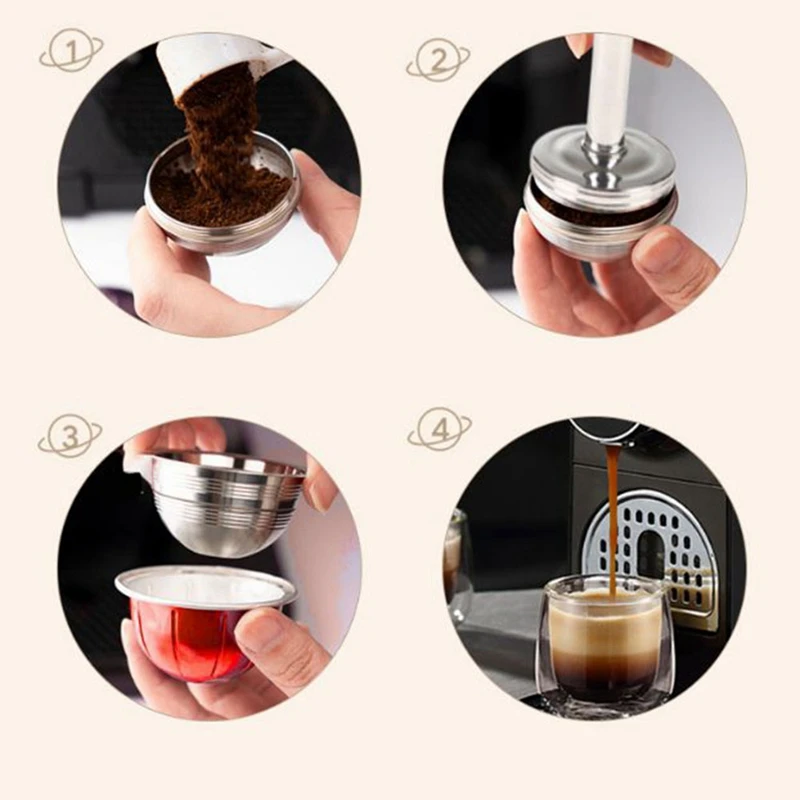 1

2

3

4