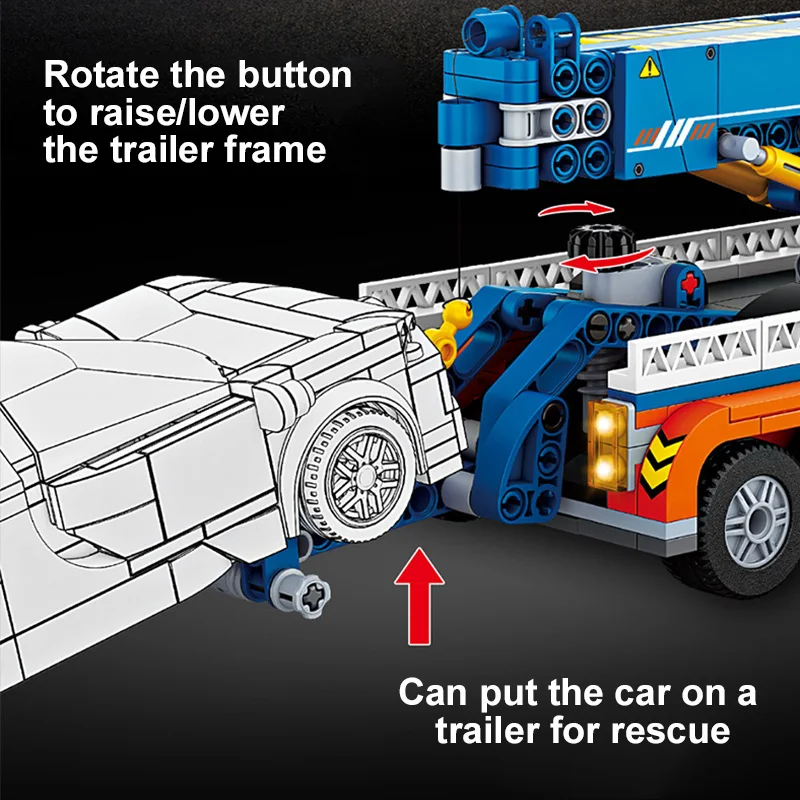 Rotate the button to raise/lower the trailer frame

Can put the car on a trailer for rescue