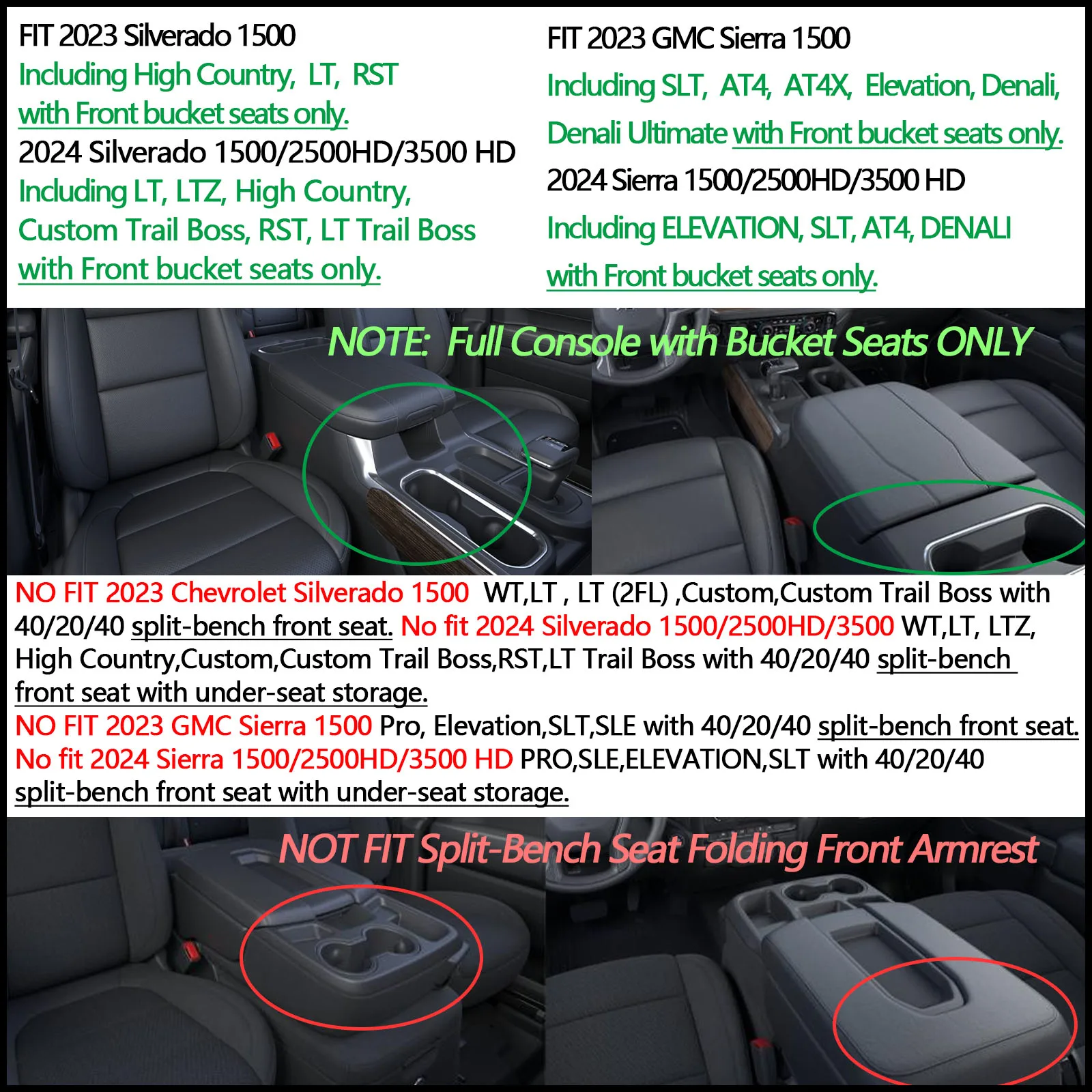 FIT 2023 Silverado 1500
Including High Country, LT, RST
with Front bucket seats only.
2024 Silverado 1500/2500HD/3500 HD
Including LT, LTZ, High Country,
Custom Trail Boss, RST, LT Trail Boss
with Front bucket seats only.

FIT 2023 GMC Sierra 1500
Including SLT, AT4, AT4X, Elevation, Denali,
Denali Ultimate with Front bucket seats only.
2024 Sierra 1500/2500HD/3500 HD
Including ELEVATION, SLT, AT4, DENALI
with Front bucket seats only.

NOTE: Full Console with Bucket Seats ONLY

NO FIT 2023 Chevrolet Silverado 1500 WT,LT , LT (2FL) ,Custom,Custom Trail Boss with 40/20/40 split-bench front seat. No fit 2024 Silverado 1500/2500HD/3500 WT,LT, LTZ, High Country,Custom,Custom Trail Boss,RST,LT Trail Boss with 40/20/40 split-bench front seat with under-seat storage.
NO FIT 2023 GMC Sierra 1500 Pro, Elevation,SLT,SLE with 40/20/40 split-bench front seat.
No fit 2024 Sierra 1500/2500HD/3500 HD PRO,SLE,ELEVATION,SLT with 40/20/40 split-bench front seat with under-seat storage.

NOT FIT Split-Bench Seat Folding Front Armrest