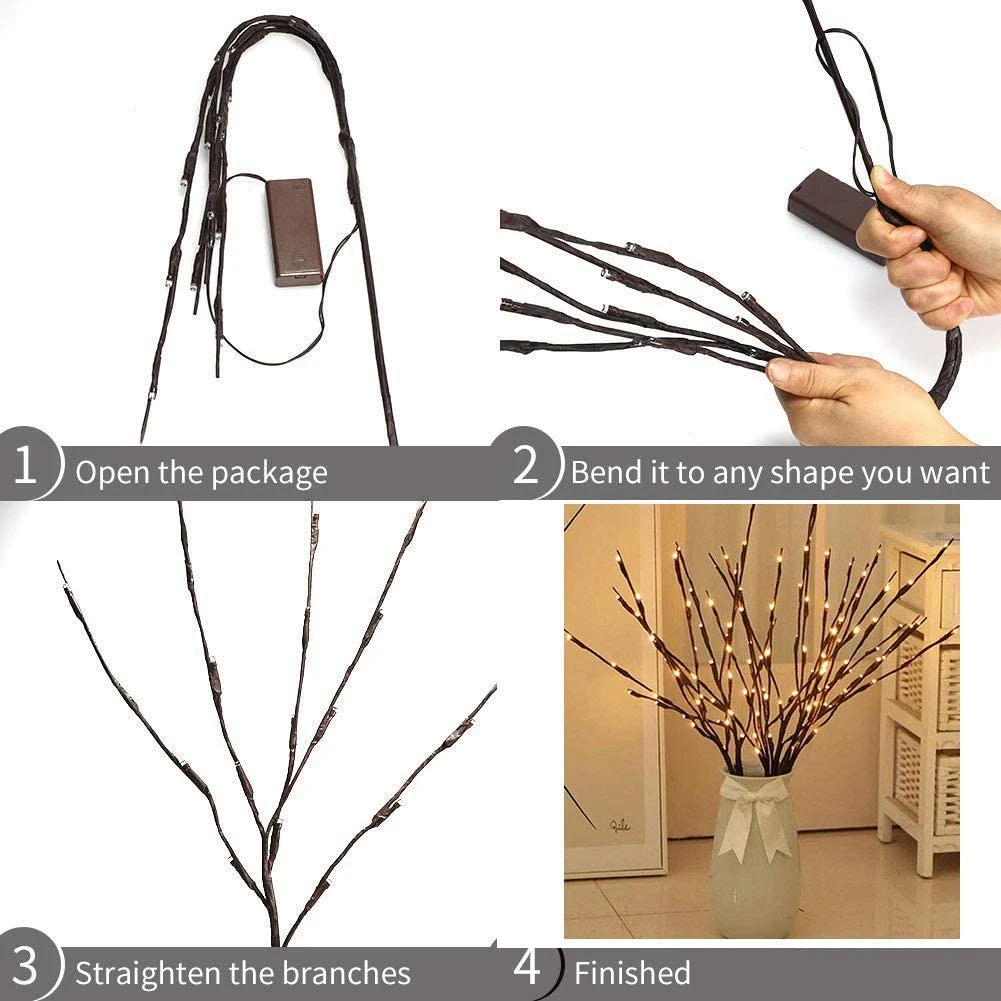 1 Open the package

2 Bend it to any shape you want

3 Straighten the branches

4 Finished