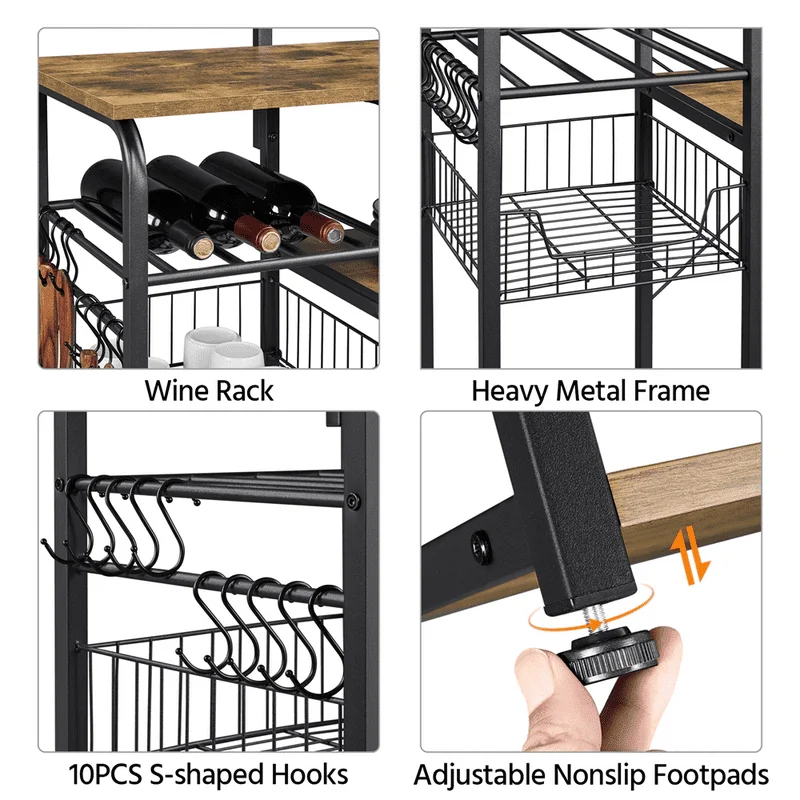 Wine Rack

Heavy Metal Frame

10PCS S-shaped Hooks

Adjustable Nonslip Footpads